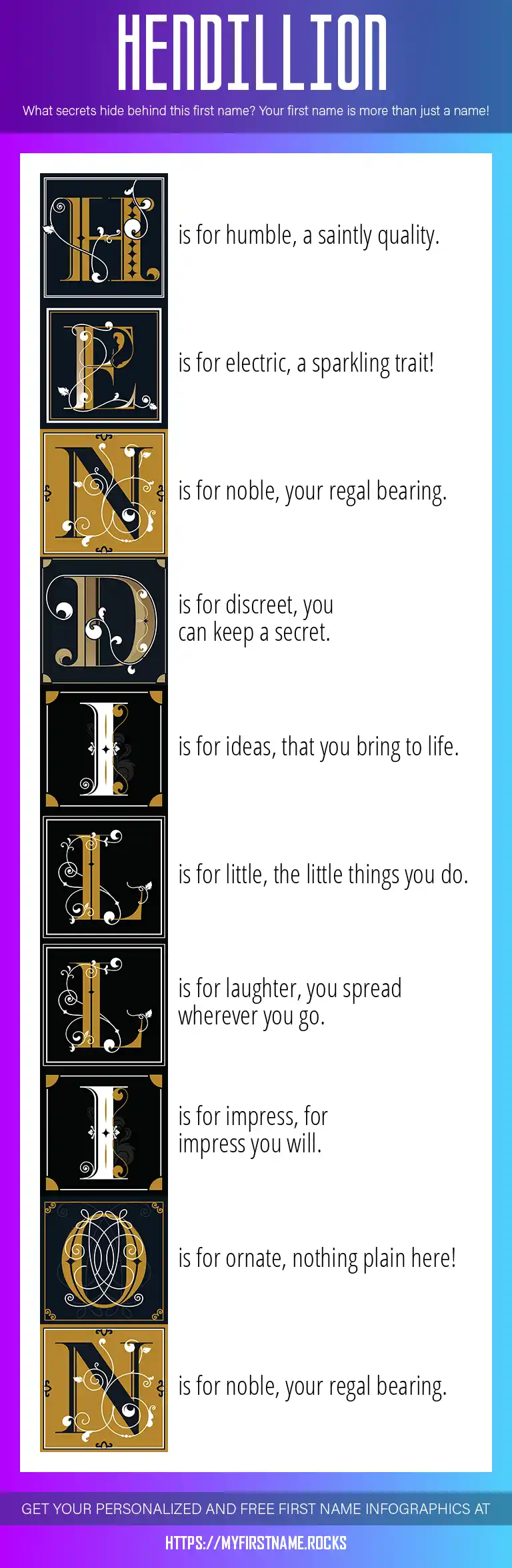 HENDILLION

What secrets hide behind this first name? Your first name is more than just a name!

H is for humble, a saintly quality.

E is for electric, a sparkling trait!

N is for noble, your regal bearing.

D is for discreet, you can keep a secret.

I is for ideas, that you bring to life.

L is for little, the little things you do.

L is for laughter, you spread wherever you go.

I is for impress, for impress you will.

O is for ornate, nothing plain here!

N is for noble, your regal bearing.

GET YOUR PERSONALIZED AND FREE FIRST NAME INFOGRAPHICS AT

HTTPS://MYFIRSTNAME.ROCKS