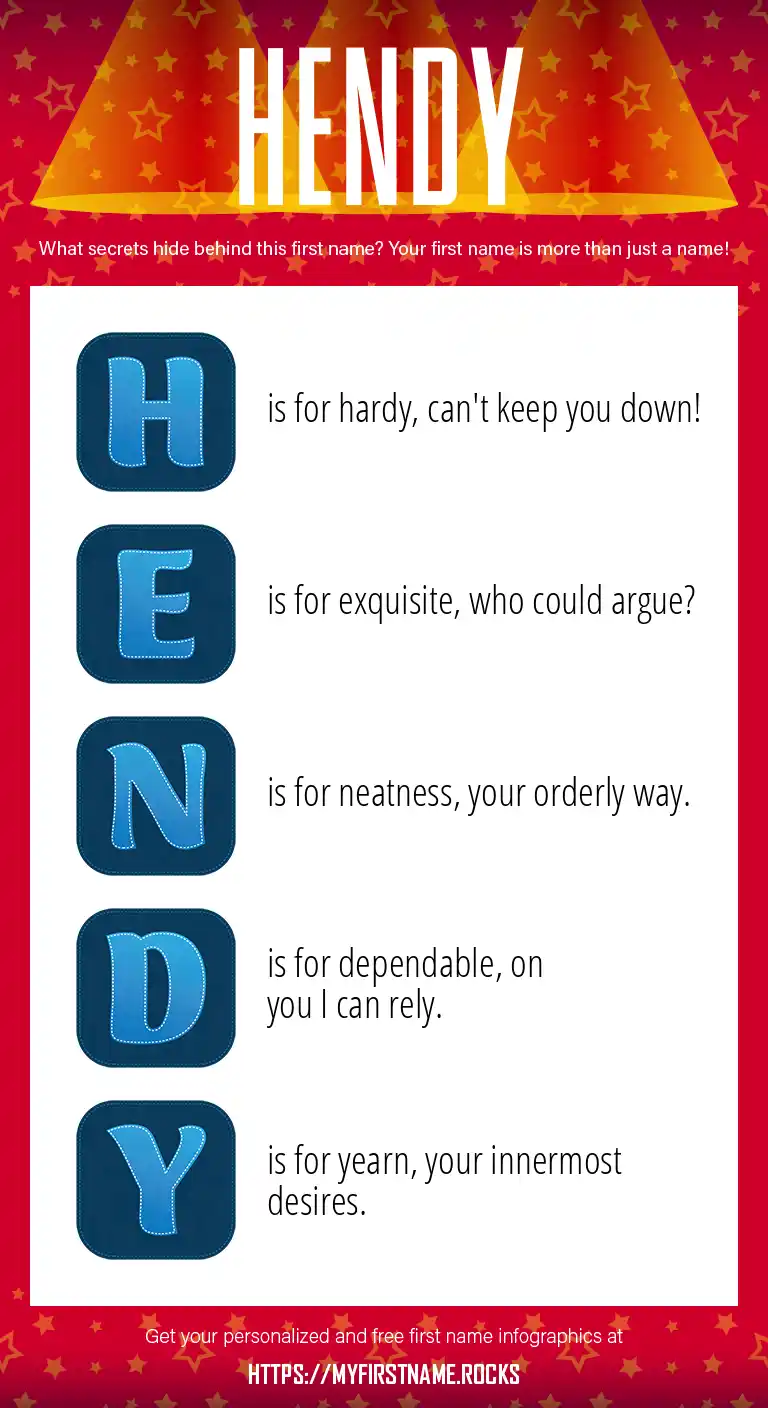 HENDY

What secrets hide behind this first name? Your first name is more than just a name!

H is for hardy, can't keep you down!

E is for exquisite, who could argue?

N is for neatness, your orderly way.

D is for dependable, on you I can rely.

Y is for yearn, your innermost desires.

Get your personalized and free first name infographics at

HTTPS://MYFIRSTNAME.ROCKS