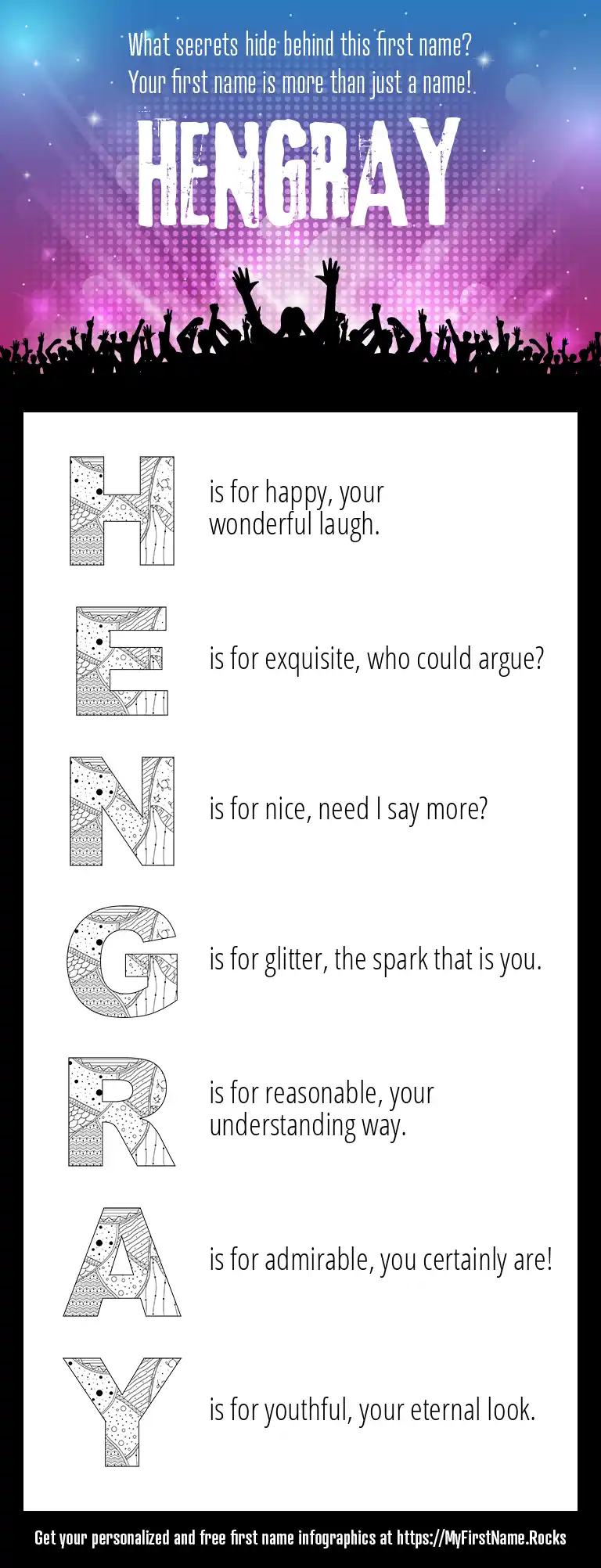 What secrets hide behind this first name?
Your first name is more than just a name!

HENGRAY

H is for happy, your wonderful laugh.

E is for exquisite, who could argue?

N is for nice, need I say more?

G is for glitter, the spark that is you.

R is for reasonable, your understanding way.

A is for admirable, you certainly are!

Y is for youthful, your eternal look.

Get your personalized and free first name infographics at https://MyFirstName.Rocks