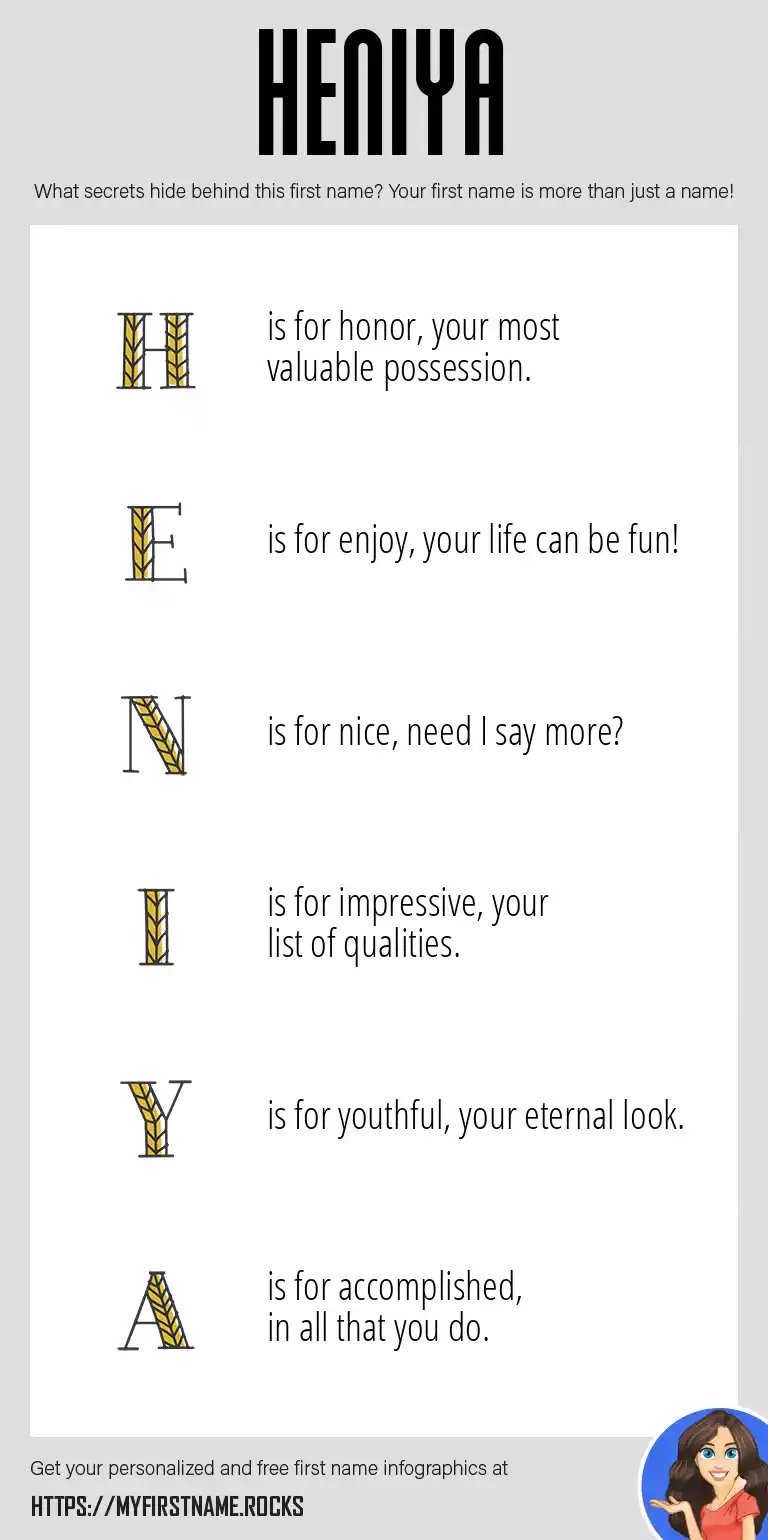 HENIYA

What secrets hide behind this first name? Your first name is more than just a name!

H is for honor, your most valuable possession.

E is for enjoy, your life can be fun!

N is for nice, need I say more?

I is for impressive, your list of qualities.

Y is for youthful, your eternal look.

A is for accomplished, in all that you do.

Get your personalized and free first name infographics at

HTTPS://MYFIRSTNAME.ROCKS