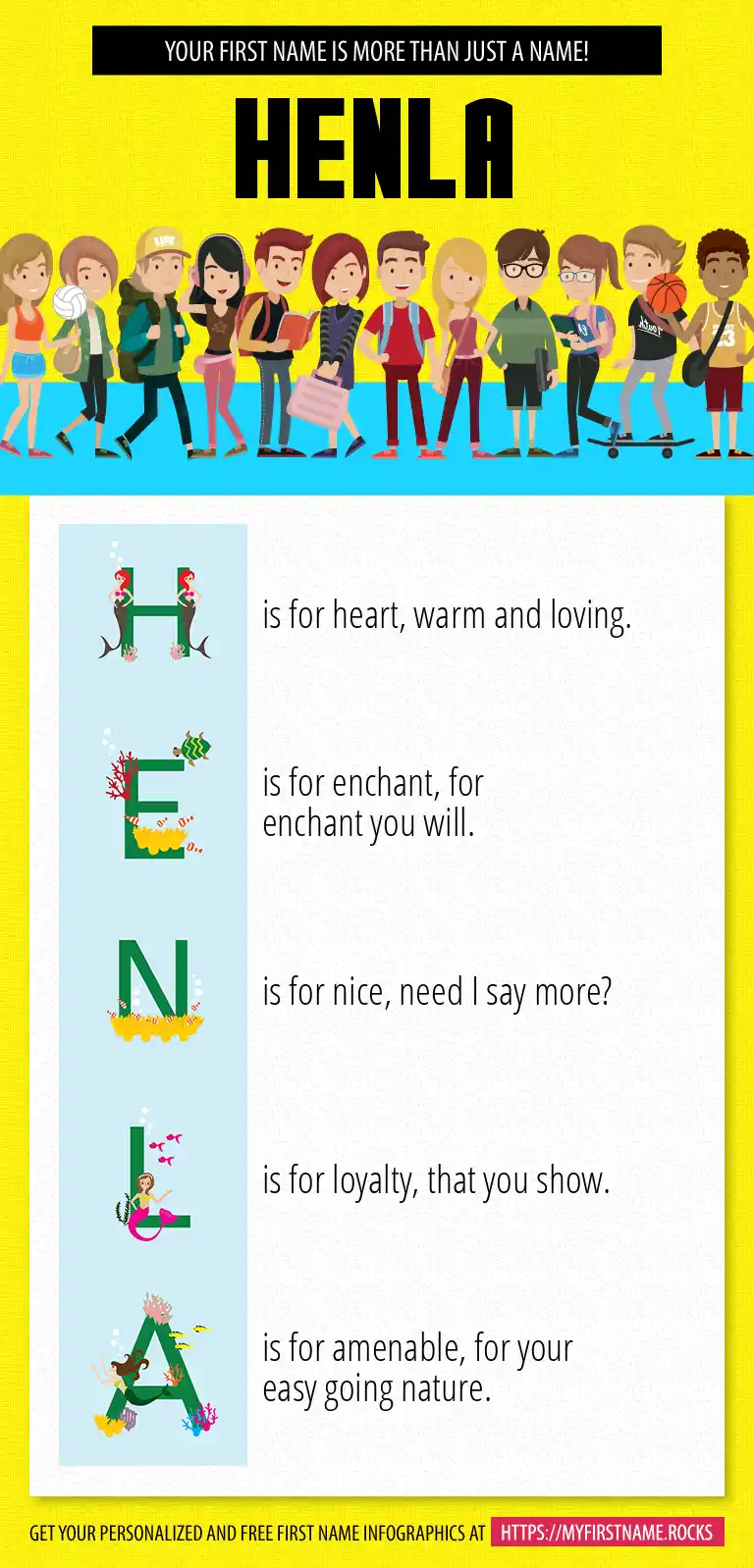 YOUR FIRST NAME IS MORE THAN JUST A NAME!

HENLA

H is for heart, warm and loving.

E is for enchant, for enchant you will.

N is for nice, need I say more?

L is for loyalty, that you show.

A is for amenable, for your easy going nature.

GET YOUR PERSONALIZED AND FREE FIRST NAME INFOGRAPHICS AT HTTPS://MYFIRSTNAME.ROCKS