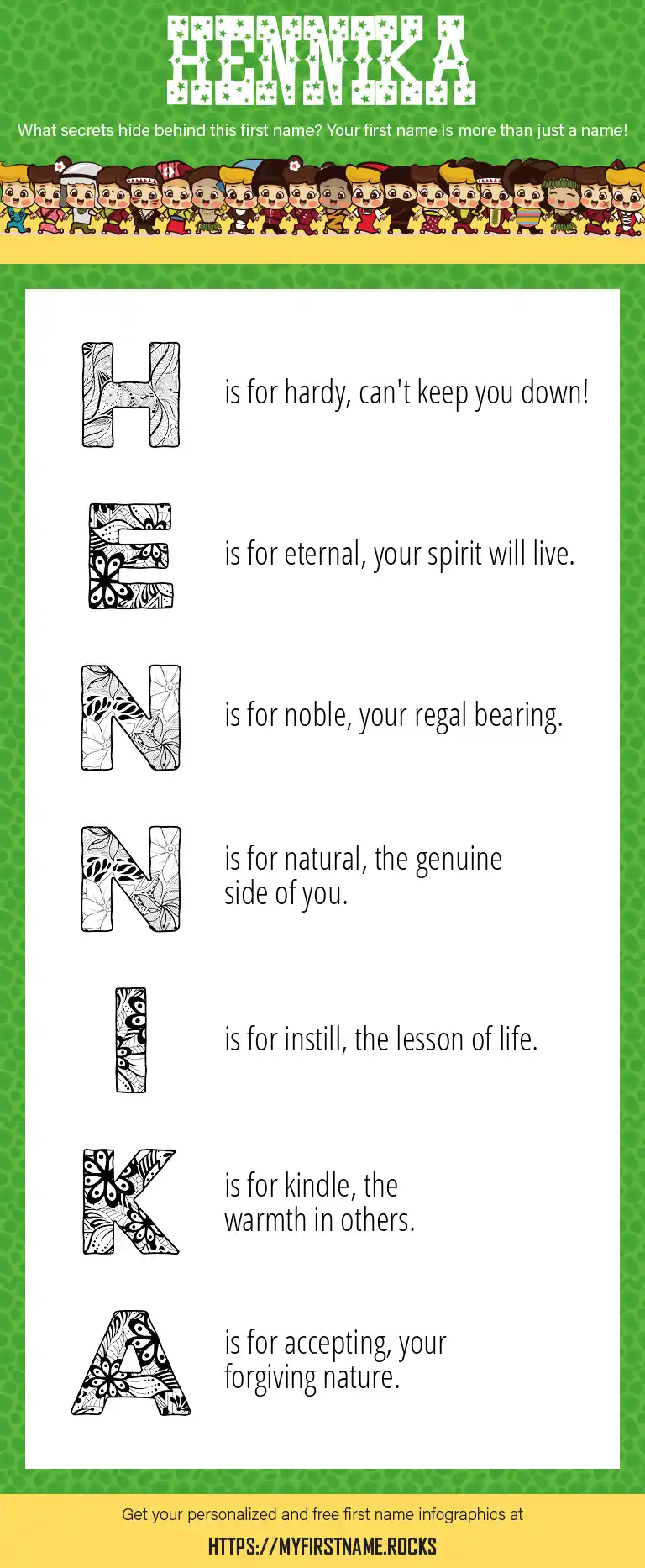 HENNIKA

What secrets hide behind this first name? Your first name is more than just a name!

H is for hardy, can't keep you down!

E is for eternal, your spirit will live.

N is for noble, your regal bearing.

N is for natural, the genuine side of you.

I is for instill, the lesson of life.

K is for kindle, the warmth in others.

A is for accepting, your forgiving nature.

Get your personalized and free first name infographics at

HTTPS://MYFIRSTNAME.ROCKS