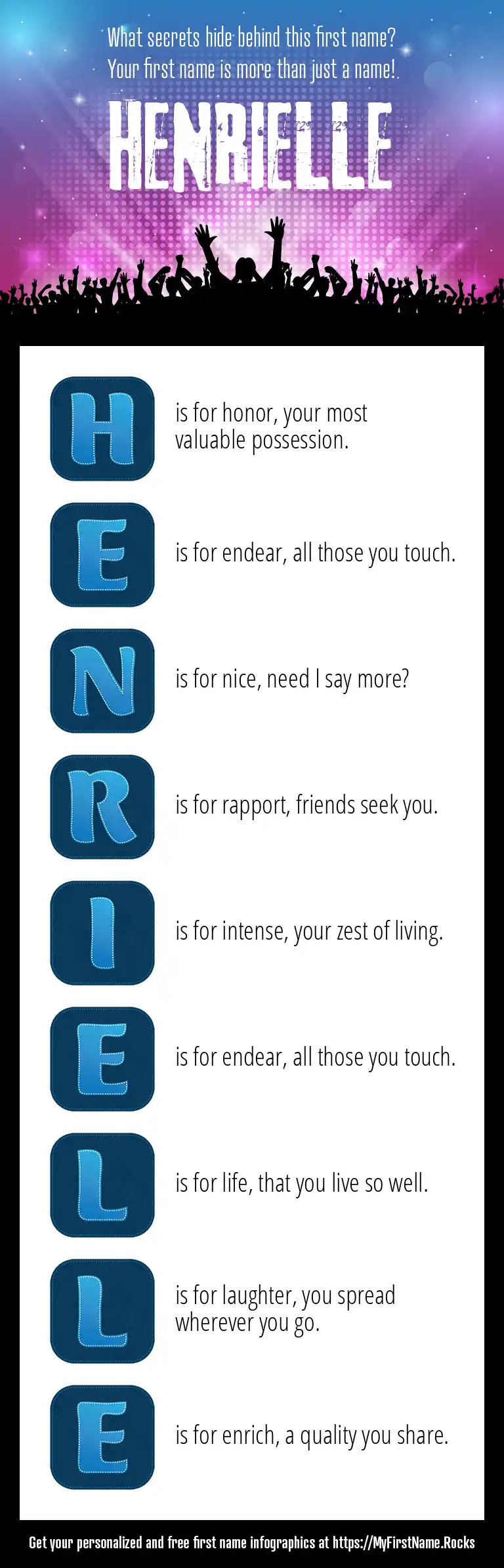 What secrets hide behind this first name?
Your first name is more than just a name!

HENRIELLE

H is for honor, your most valuable possession.

E is for endear, all those you touch.

N is for nice, need I say more?

R is for rapport, friends seek you.

I is for intense, your zest of living.

E is for endear, all those you touch.

L is for life, that you live so well.

L is for laughter, you spread wherever you go.

E is for enrich, a quality you share.

Get your personalized and free first name infographics at https://MyFirstName.Rocks