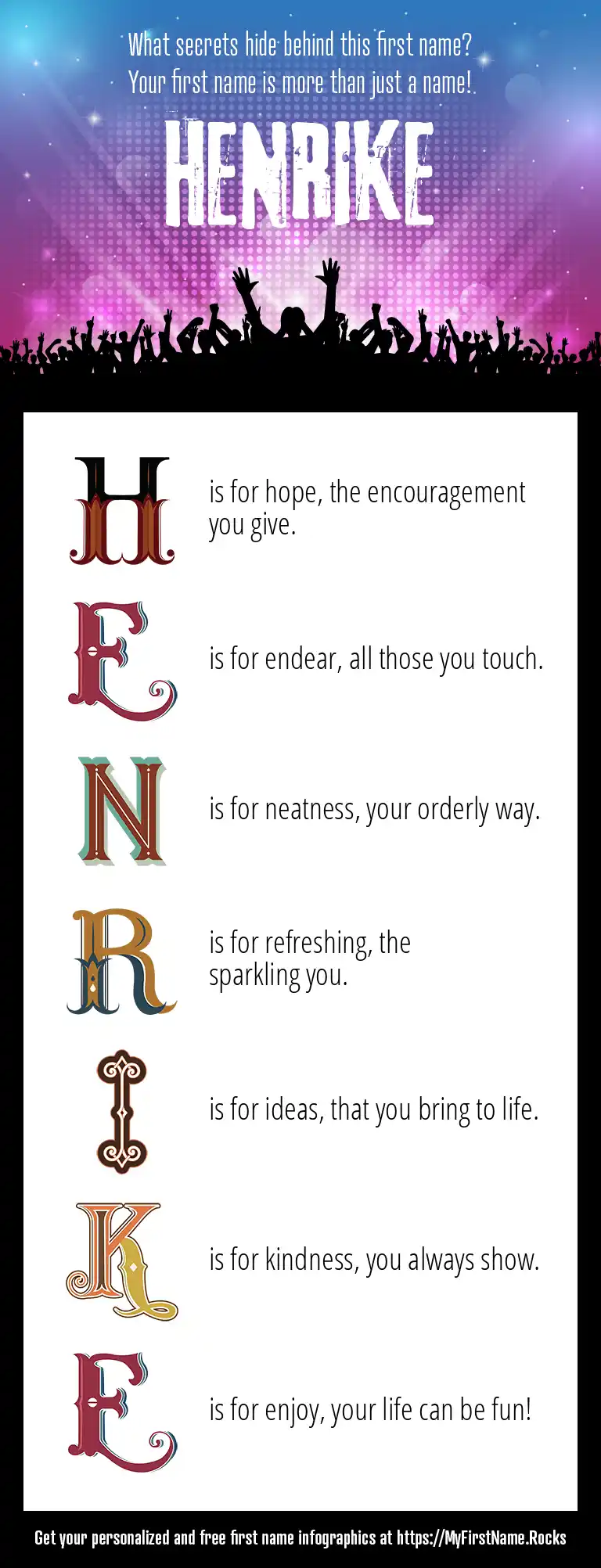 What secrets hide behind this first name?
Your first name is more than just a name!

HENRIKE

H is for hope, the encouragement you give.

E is for endear, all those you touch.

N is for neatness, your orderly way.

R is for refreshing, the sparkling you.

I is for ideas, that you bring to life.

K is for kindness, you always show.

E is for enjoy, your life can be fun!

Get your personalized and free first name infographics at https://MyFirstName.Rocks