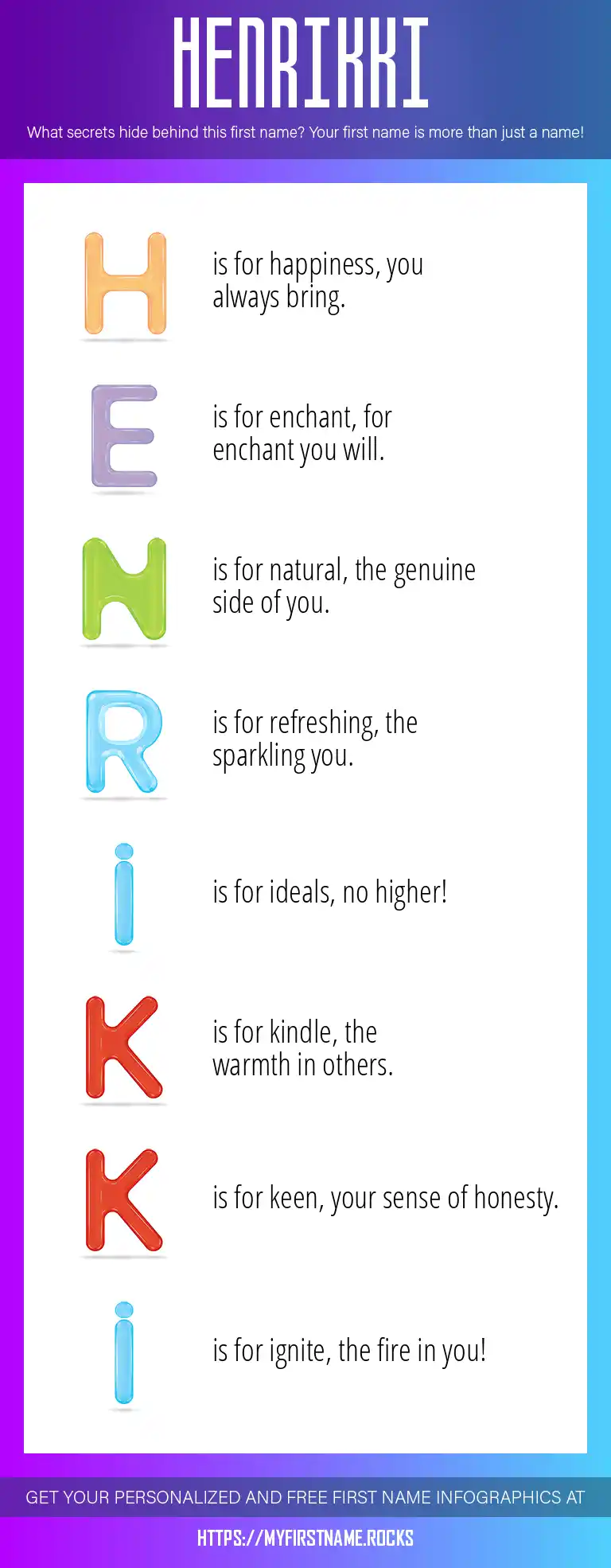 HENRIKKI

What secrets hide behind this first name? Your first name is more than just a name!

H is for happiness, you always bring.

E is for enchant, for enchant you will.

N is for natural, the genuine side of you.

R is for refreshing, the sparkling you.

i is for ideals, no higher!

K is for kindle, the warmth in others.

K is for keen, your sense of honesty.

i is for ignite, the fire in you!

GET YOUR PERSONALIZED AND FREE FIRST NAME INFOGRAPHICS AT

HTTPS://MYFIRSTNAME.ROCKS