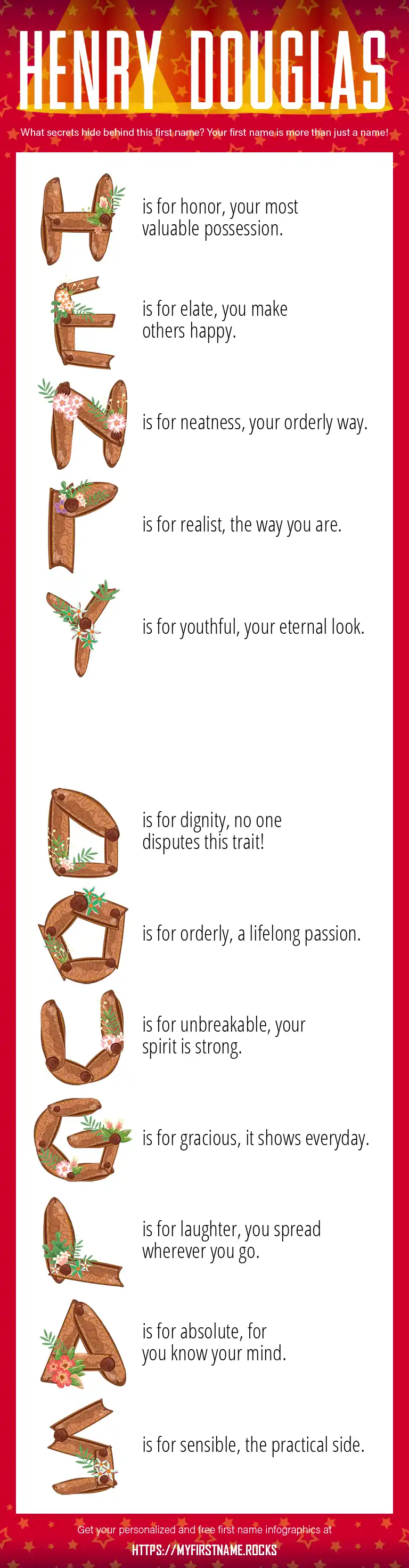 HENRY DOUGLAS

What secrets hide behind this first name? Your first name is more than just a name!

H is for honor, your most valuable possession.

E is for elate, you make others happy.

N is for neatness, your orderly way.

R is for realist, the way you are.

Y is for youthful, your eternal look.

D is for dignity, no one disputes this trait!

O is for orderly, a lifelong passion.

U is for unbreakable, your spirit is strong.

G is for gracious, it shows everyday.

L is for laughter, you spread wherever you go.

A is for absolute, for you know your mind.

S is for sensible, the practical side.

Get your personalized and free first name infographics at

HTTPS://MYFIRSTNAME.ROCKS