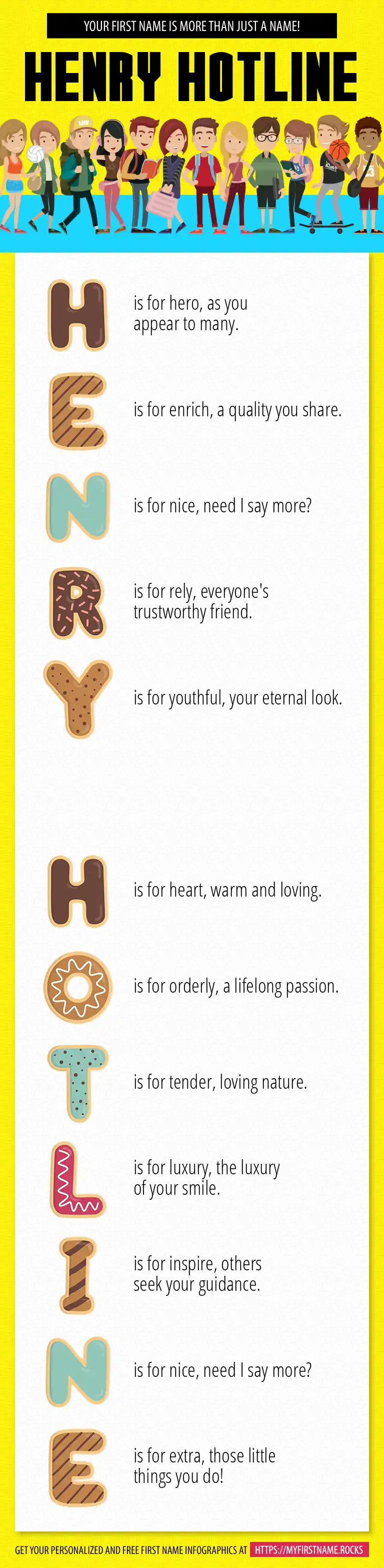 YOUR FIRST NAME IS MORE THAN JUST A NAME!

HENRY HOTLINE

H is for hero, as you appear to many.

E is for enrich, a quality you share.

N is for nice, need I say more?

R is for rely, everyone's trustworthy friend.

Y is for youthful, your eternal look.

H is for heart, warm and loving.

O is for orderly, a lifelong passion.

T is for tender, loving nature.

L is for luxury, the luxury of your smile.

I is for inspire, others seek your guidance.

N is for nice, need I say more?

E is for extra, those little things you do!

GET YOUR PERSONALIZED AND FREE FIRST NAME INFOGRAPHICS AT HTTPS://MYFIRSTNAME.ROCKS