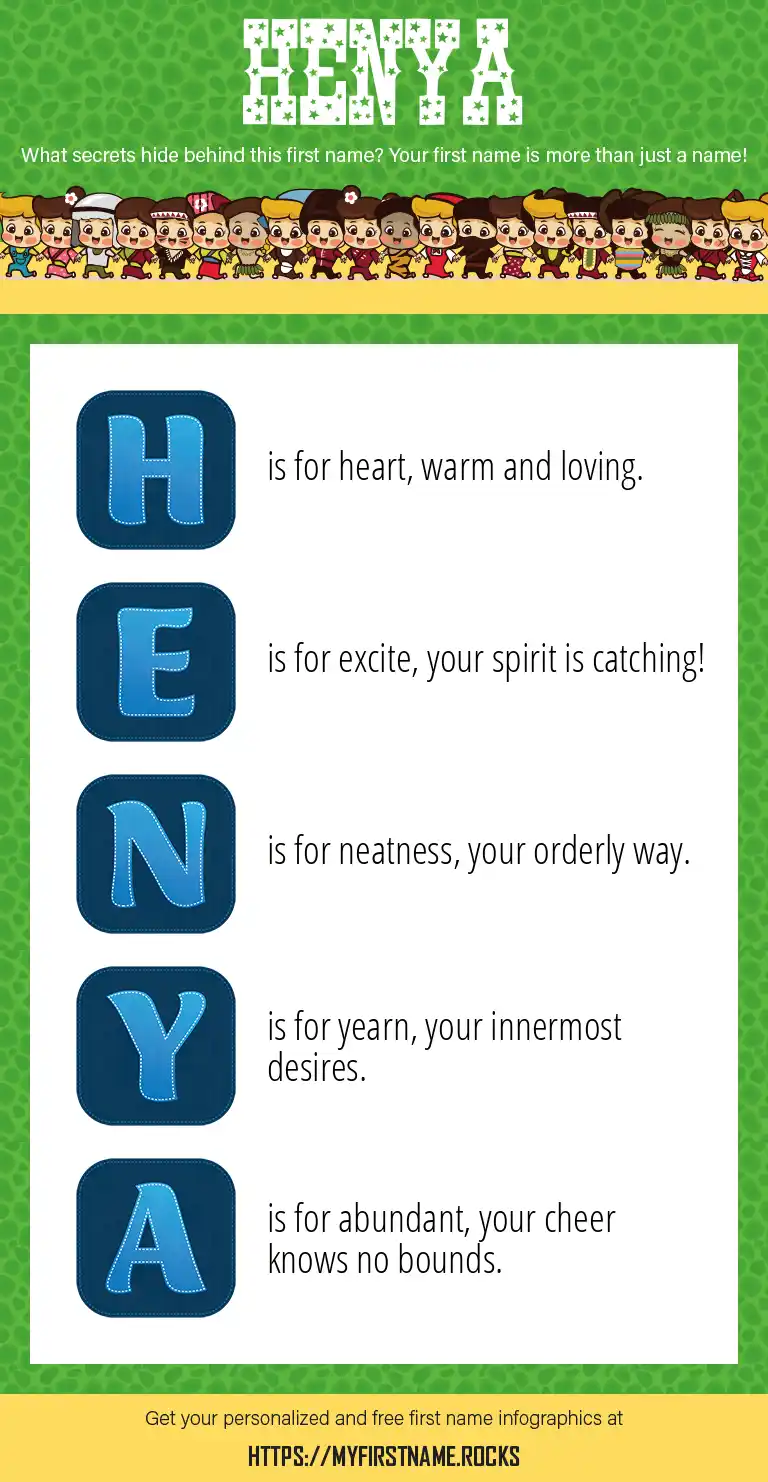 HENYA

What secrets hide behind this first name? Your first name is more than just a name!

H is for heart, warm and loving.

E is for excite, your spirit is catching!

N is for neatness, your orderly way.

Y is for yearn, your innermost desires.

A is for abundant, your cheer knows no bounds.

Get your personalized and free first name infographics at

HTTPS://MYFIRSTNAME.ROCKS