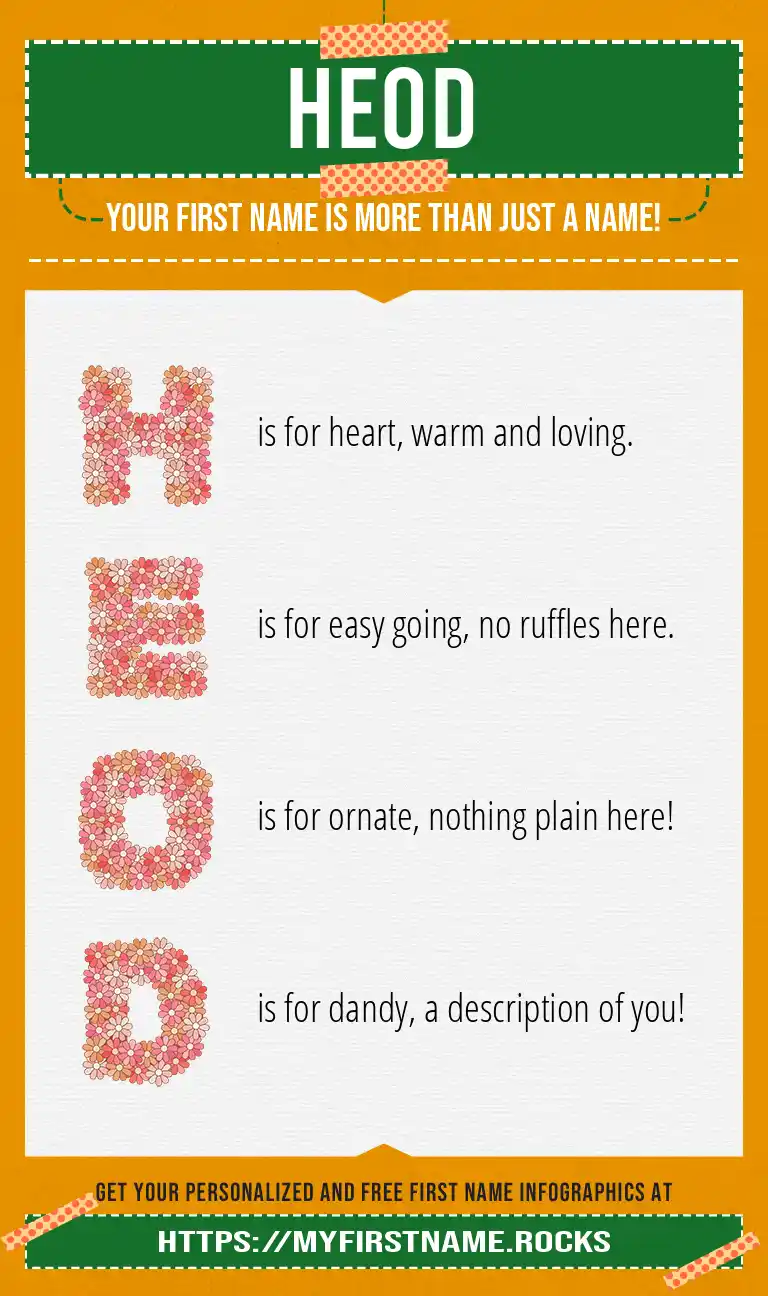 HEOD

YOUR FIRST NAME IS MORE THAN JUST A NAME!

H is for heart, warm and loving.

E is for easy going, no ruffles here.

O is for ornate, nothing plain here!

D is for dandy, a description of you!

GET YOUR PERSONALIZED AND FREE FIRST NAME INFOGRAPHICS AT

HTTPS://MYFIRSTNAME.ROCKS