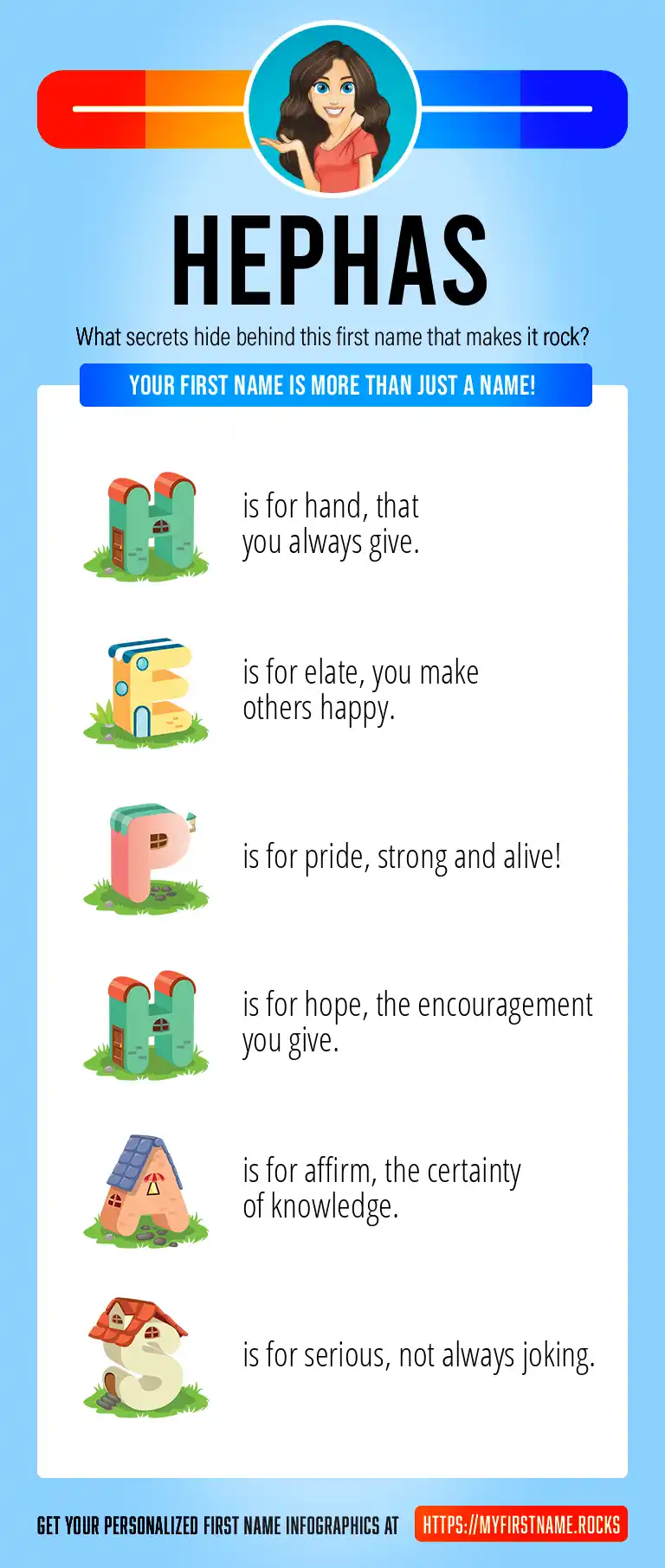 HEPHAS

What secrets hide behind this first name that makes it rock?

YOUR FIRST NAME IS MORE THAN JUST A NAME!

H is for hand, that you always give.

E is for elate, you make others happy.

P is for pride, strong and alive!

H is for hope, the encouragement you give.

A is for affirm, the certainty of knowledge.

S is for serious, not always joking.

GET YOUR PERSONALIZED FIRST NAME INFOGRAPHICS AT HTTPS://MYFIRSTNAME.ROCKS