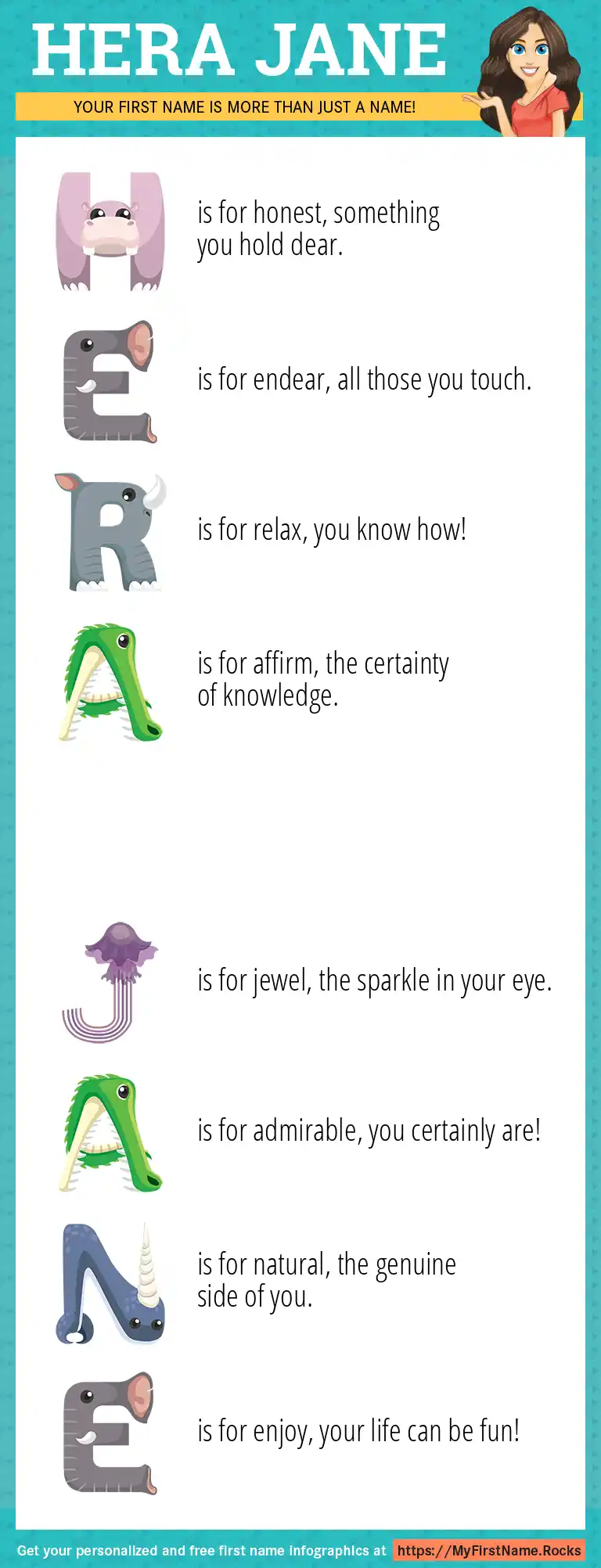 HERA JANE

YOUR FIRST NAME IS MORE THAN JUST A NAME!

H is for honest, something you hold dear.

E is for endear, all those you touch.

R is for relax, you know how!

A is for affirm, the certainty of knowledge.

J is for jewel, the sparkle in your eye.

A is for admirable, you certainly are!

N is for natural, the genuine side of you.

E is for enjoy, your life can be fun!

Get your personalized and free first name infographics at https://MyFirstName.Rocks