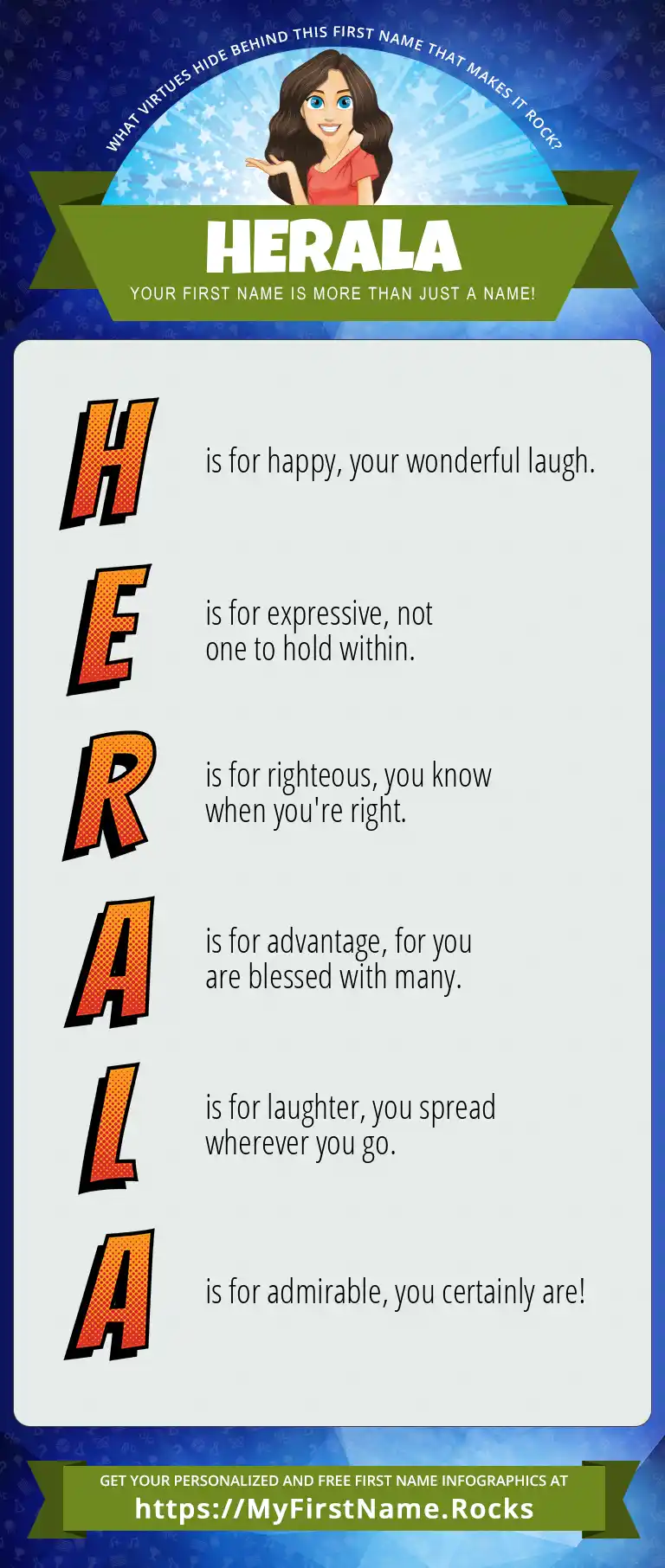 WHAT VIRTUES HIDE BEHIND THIS FIRST NAME THAT MAKES IT ROCK?

HERALA

YOUR FIRST NAME IS MORE THAN JUST A NAME!

H is for happy, your wonderful laugh.

E is for expressive, not one to hold within.

R is for righteous, you know when you're right.

A is for advantage, for you are blessed with many.

L is for laughter, you spread wherever you go.

A is for admirable, you certainly are!

GET YOUR PERSONALIZED AND FREE FIRST NAME INFOGRAPHICS AT
https://MyFirstName.Rocks