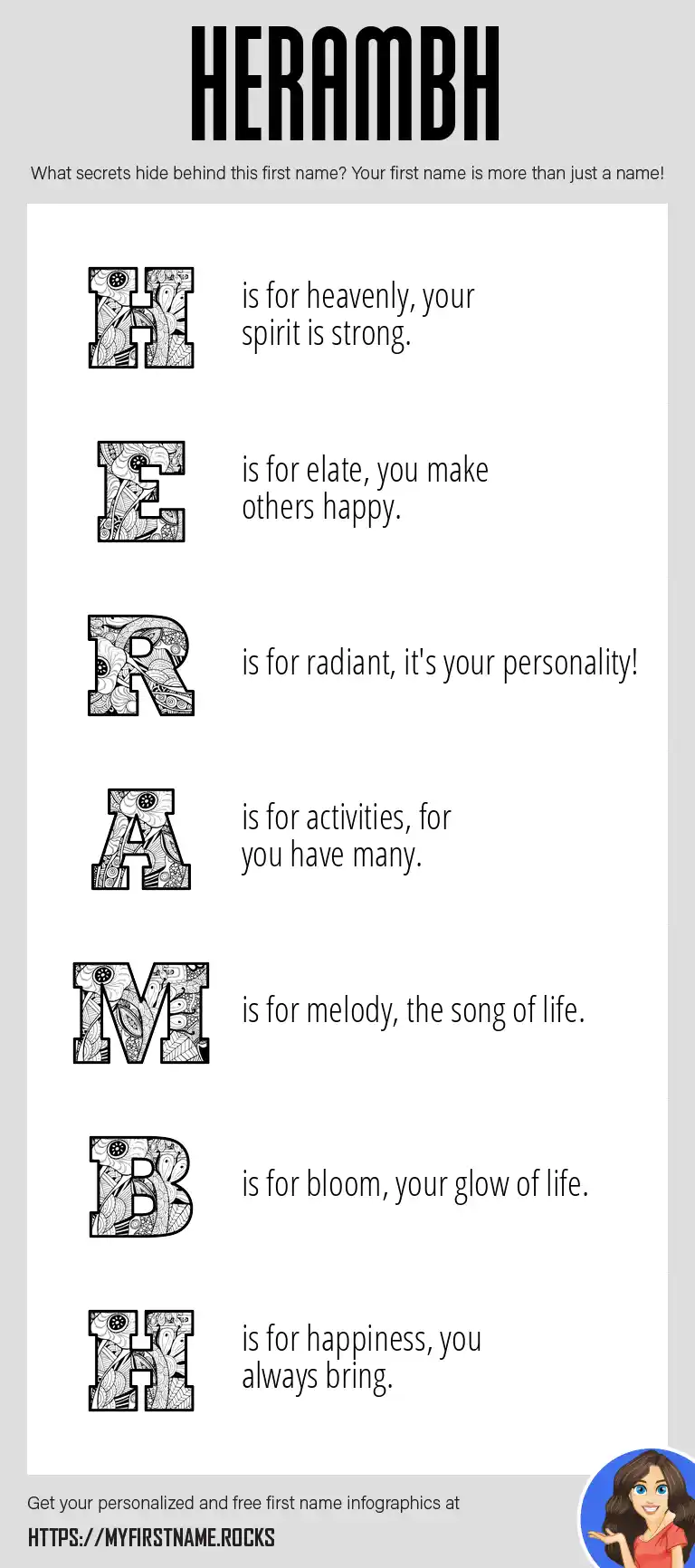 HERAMBH

What secrets hide behind this first name? Your first name is more than just a name!

H is for heavenly, your spirit is strong.

E is for elate, you make others happy.

R is for radiant, it's your personality!

A is for activities, for you have many.

M is for melody, the song of life.

B is for bloom, your glow of life.

H is for happiness, you always bring.

Get your personalized and free first name infographics at

HTTPS://MYFIRSTNAME.ROCKS