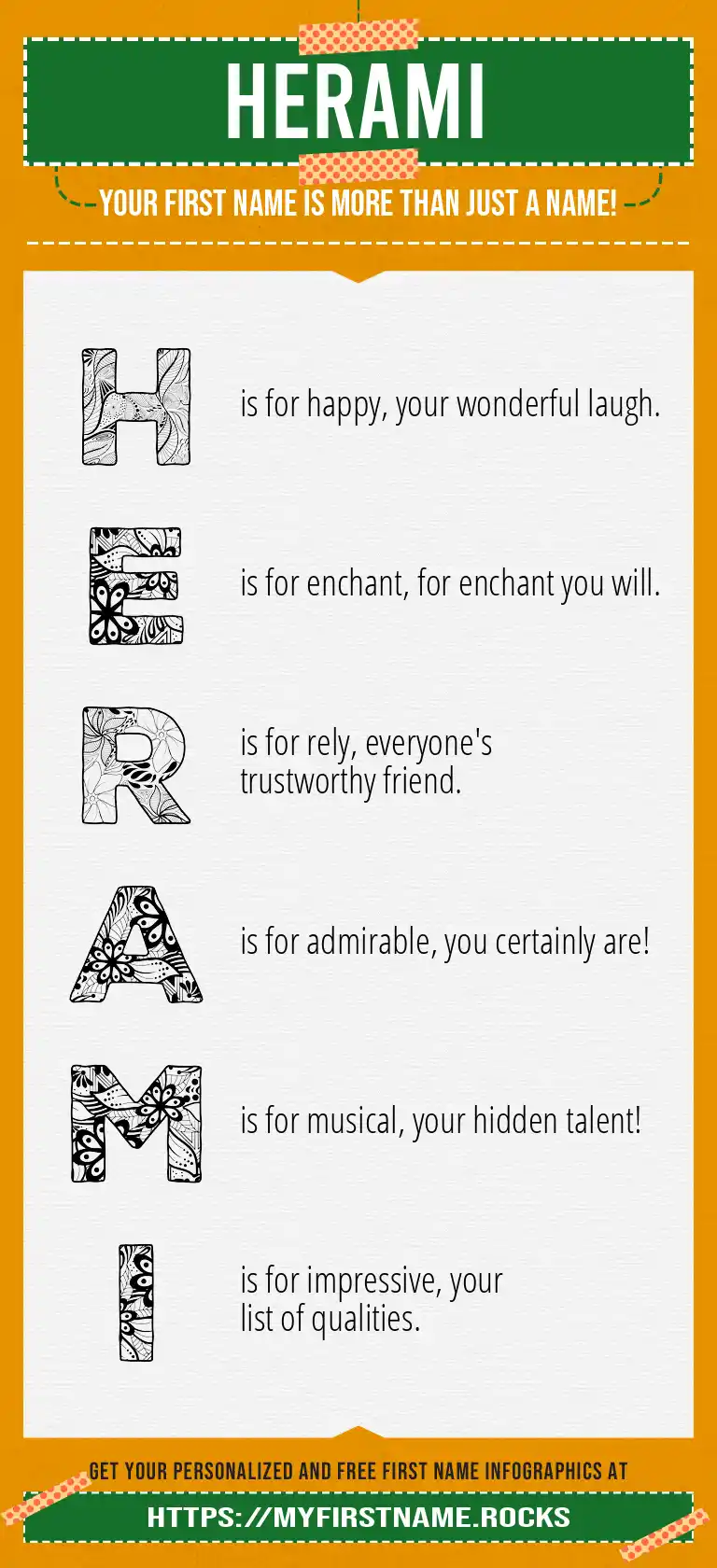 HERAMI

YOUR FIRST NAME IS MORE THAN JUST A NAME!

H is for happy, your wonderful laugh.

E is for enchant, for enchant you will.

R is for rely, everyone's trustworthy friend.

A is for admirable, you certainly are!

M is for musical, your hidden talent!

I is for impressive, your list of qualities.

GET YOUR PERSONALIZED AND FREE FIRST NAME INFOGRAPHICS AT

HTTPS://MYFIRSTNAME.ROCKS