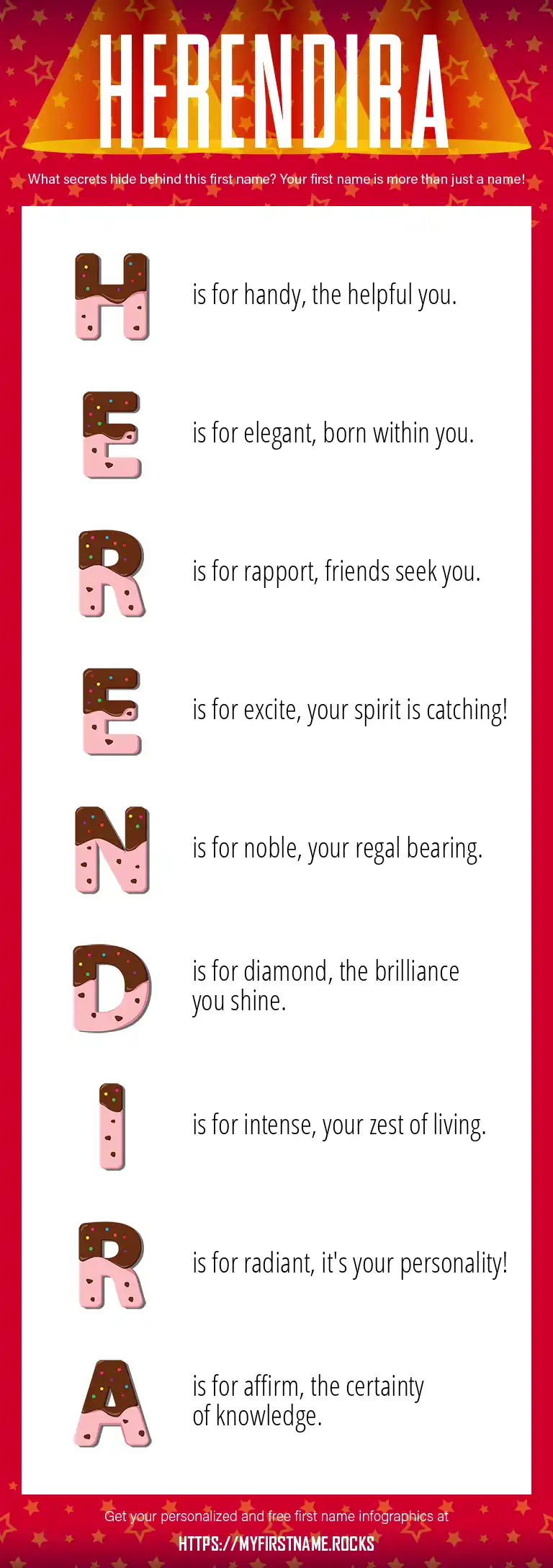 HERENDIRA

What secrets hide behind this first name? Your first name is more than just a name!

H is for handy, the helpful you.

E is for elegant, born within you.

R is for rapport, friends seek you.

E is for excite, your spirit is catching!

N is for noble, your regal bearing.

D is for diamond, the brilliance you shine.

I is for intense, your zest of living.

R is for radiant, it's your personality!

A is for affirm, the certainty of knowledge.

Get your personalized and free first name infographics at

HTTPS://MYFIRSTNAME.ROCKS