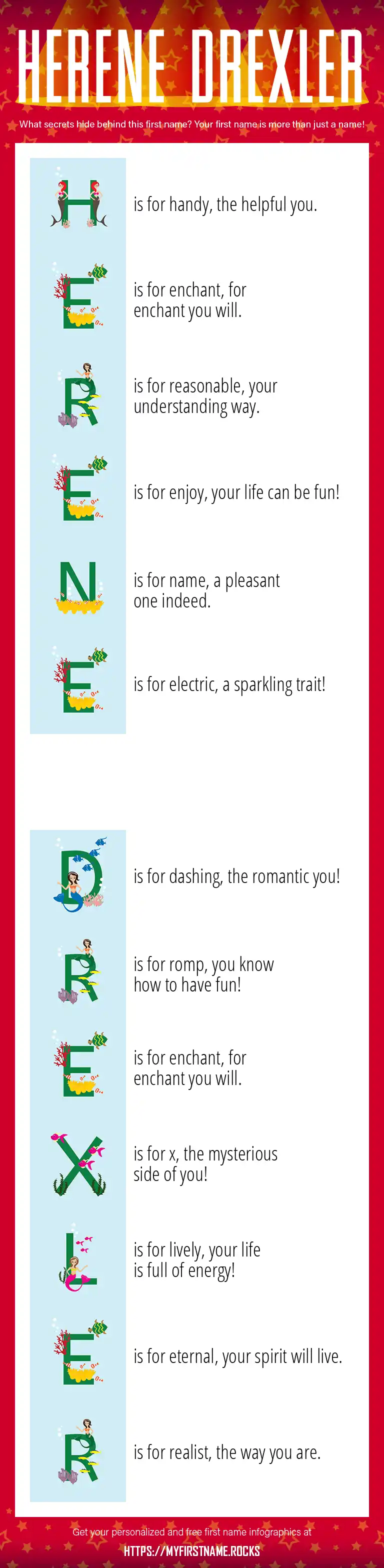 HERENE DREXLER

What secrets hide behind this first name? Your first name is more than just a name!

H is for handy, the helpful you.

E is for enchant, for enchant you will.

R is for reasonable, your understanding way.

E is for enjoy, your life can be fun!

N is for name, a pleasant one indeed.

E is for electric, a sparkling trait!

D is for dashing, the romantic you!

R is for romp, you know how to have fun!

E is for enchant, for enchant you will.

X is for x, the mysterious side of you!

L is for lively, your life is full of energy!

E is for eternal, your spirit will live.

R is for realist, the way you are.

Get your personalized and free first name infographics at
HTTPS://MYFIRSTNAME.ROCKS