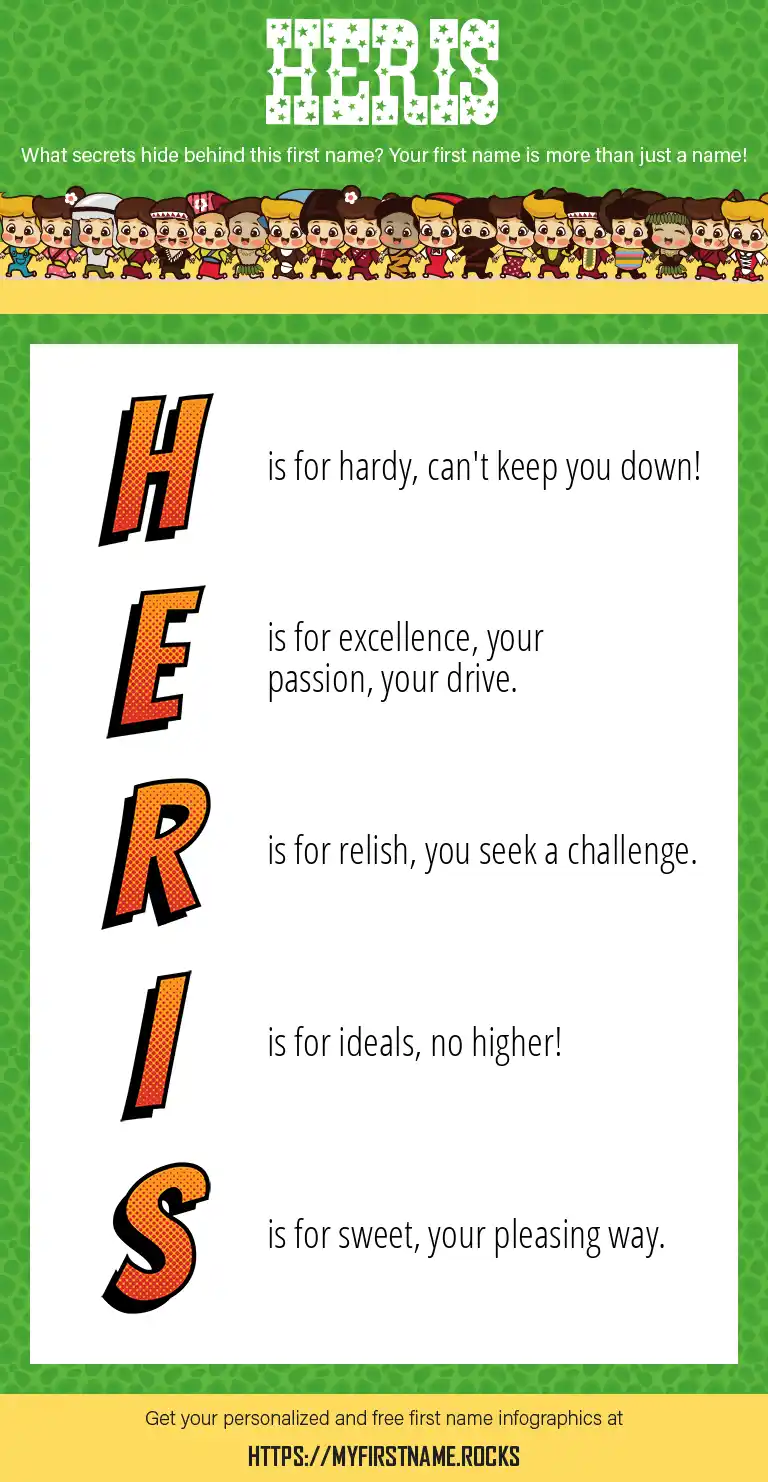 HERIS

What secrets hide behind this first name? Your first name is more than just a name!

H is for hardy, can't keep you down!

E is for excellence, your passion, your drive.

R is for relish, you seek a challenge.

I is for ideals, no higher!

S is for sweet, your pleasing way.

Get your personalized and free first name infographics at

HTTPS://MYFIRSTNAME.ROCKS