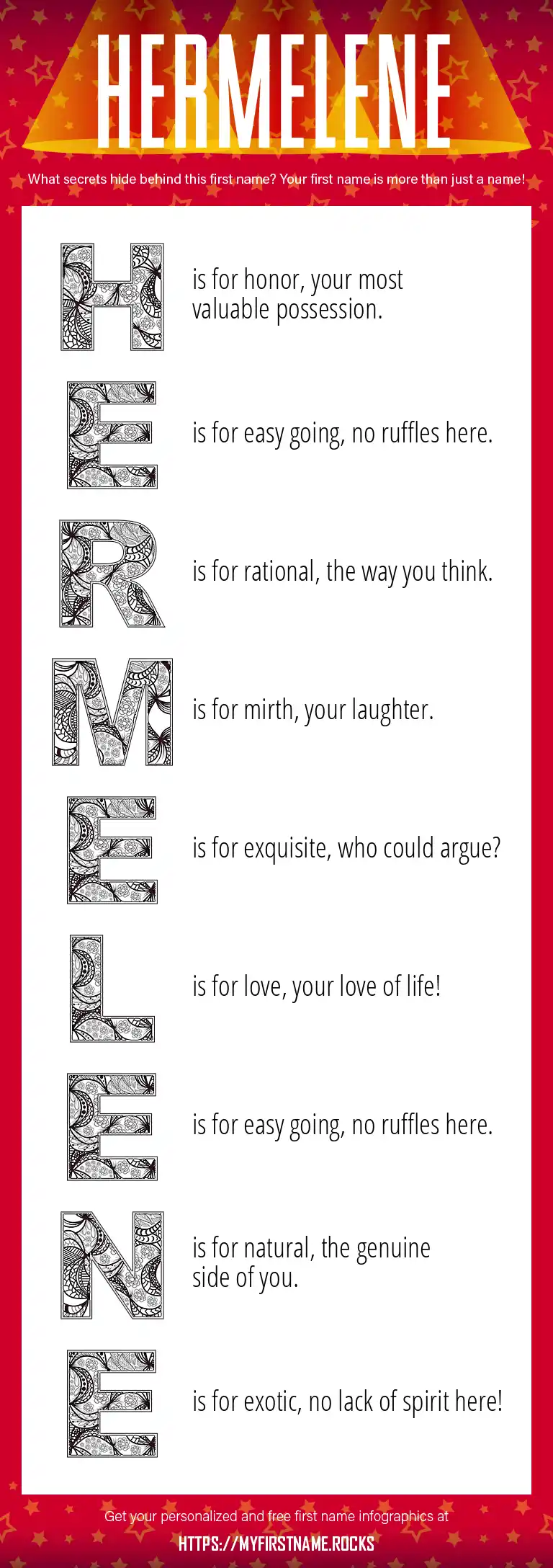 HERMELENE

What secrets hide behind this first name? Your first name is more than just a name!

H is for honor, your most valuable possession.

E is for easy going, no ruffles here.

R is for rational, the way you think.

M is for mirth, your laughter.

E is for exquisite, who could argue?

L is for love, your love of life!

E is for easy going, no ruffles here.

N is for natural, the genuine side of you.

E is for exotic, no lack of spirit here!

Get your personalized and free first name infographics at

HTTPS://MYFIRSTNAME.ROCKS