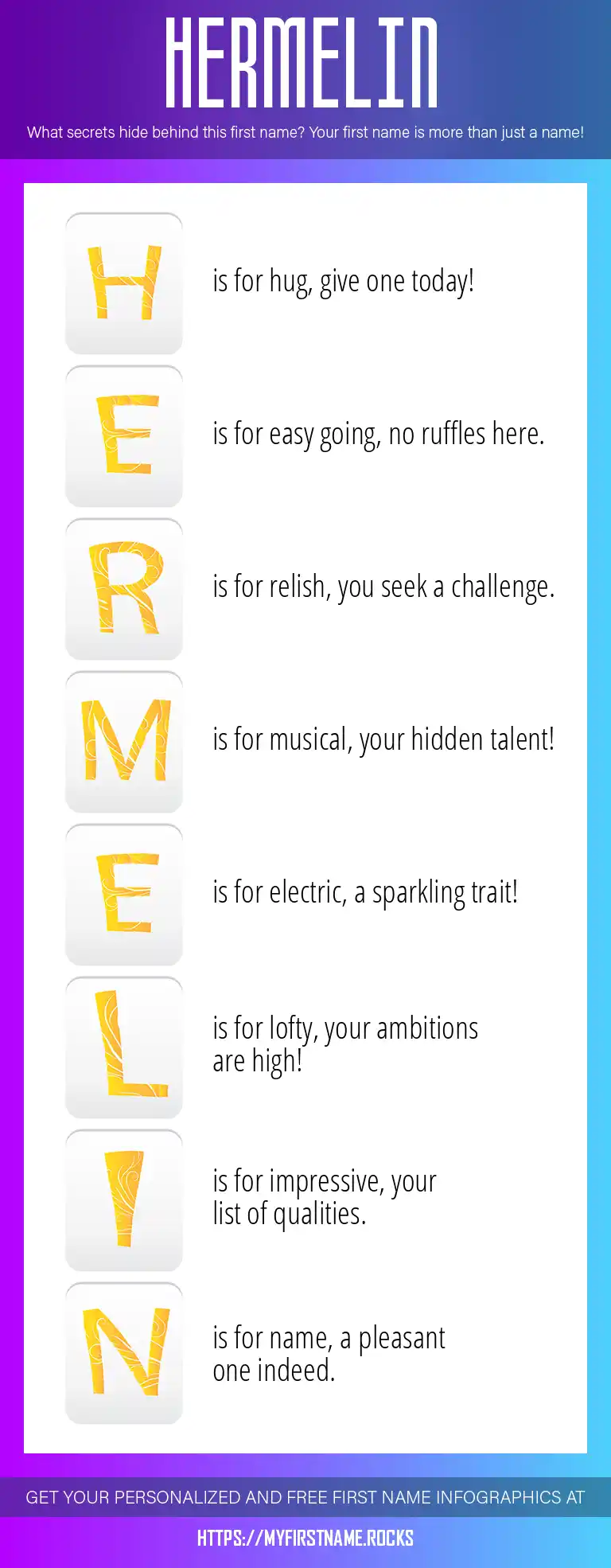 HERMELIN

What secrets hide behind this first name? Your first name is more than just a name!

H is for hug, give one today!

E is for easy going, no ruffles here.

R is for relish, you seek a challenge.

M is for musical, your hidden talent!

E is for electric, a sparkling trait!

L is for lofty, your ambitions are high!

I is for impressive, your list of qualities.

N is for name, a pleasant one indeed.

GET YOUR PERSONALIZED AND FREE FIRST NAME INFOGRAPHICS AT

HTTPS://MYFIRSTNAME.ROCKS