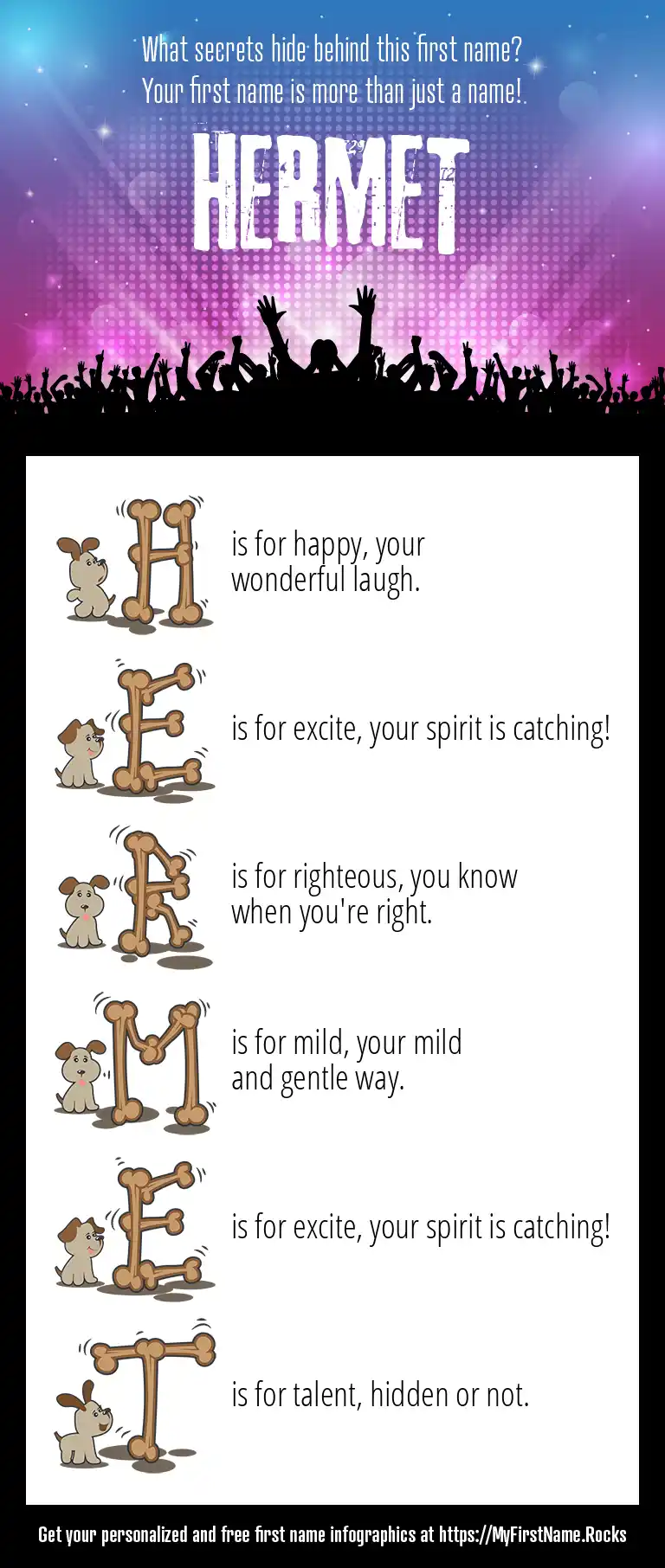 What secrets hide behind this first name?
Your first name is more than just a name!

HERMET

H is for happy, your wonderful laugh.

E is for excite, your spirit is catching!

R is for righteous, you know when you're right.

M is for mild, your mild and gentle way.

E is for excite, your spirit is catching!

T is for talent, hidden or not.

Get your personalized and free first name infographics at https://MyFirstName.Rocks