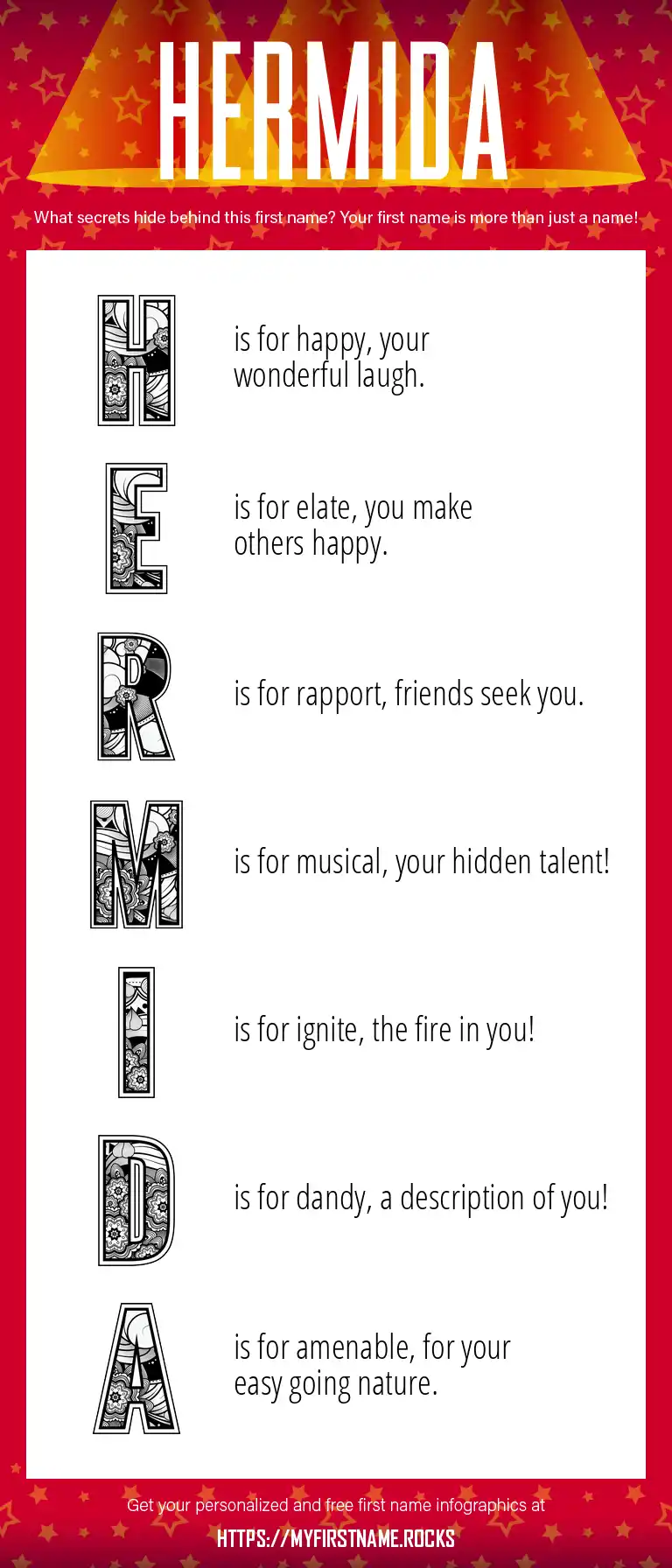 HERMIDA

What secrets hide behind this first name? Your first name is more than just a name!

H is for happy, your wonderful laugh.

E is for elate, you make others happy.

R is for rapport, friends seek you.

M is for musical, your hidden talent!

I is for ignite, the fire in you!

D is for dandy, a description of you!

A is for amenable, for your easy going nature.

Get your personalized and free first name infographics at

HTTPS://MYFIRSTNAME.ROCKS