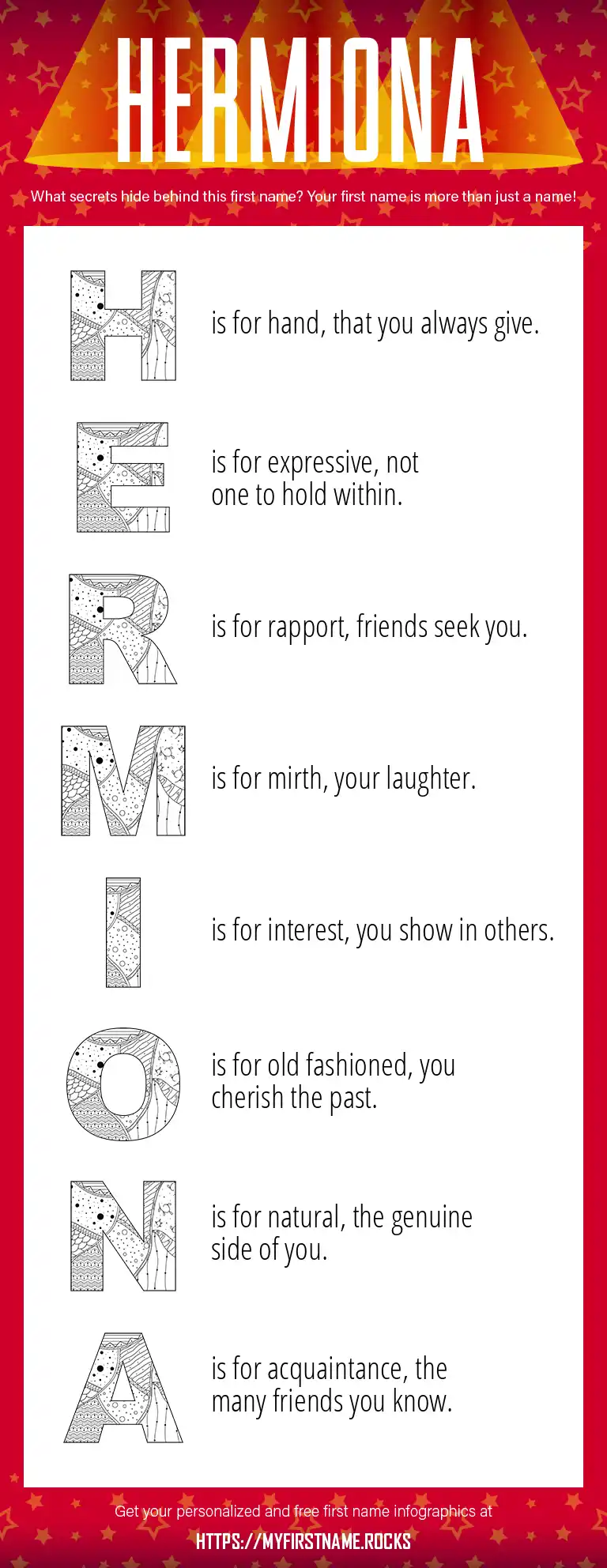 HERMIONA

What secrets hide behind this first name? Your first name is more than just a name!

H is for hand, that you always give.

E is for expressive, not one to hold within.

R is for rapport, friends seek you.

M is for mirth, your laughter.

I is for interest, you show in others.

O is for old fashioned, you cherish the past.

N is for natural, the genuine side of you.

A is for acquaintance, the many friends you know.

Get your personalized and free first name infographics at

HTTPS://MYFIRSTNAME.ROCKS