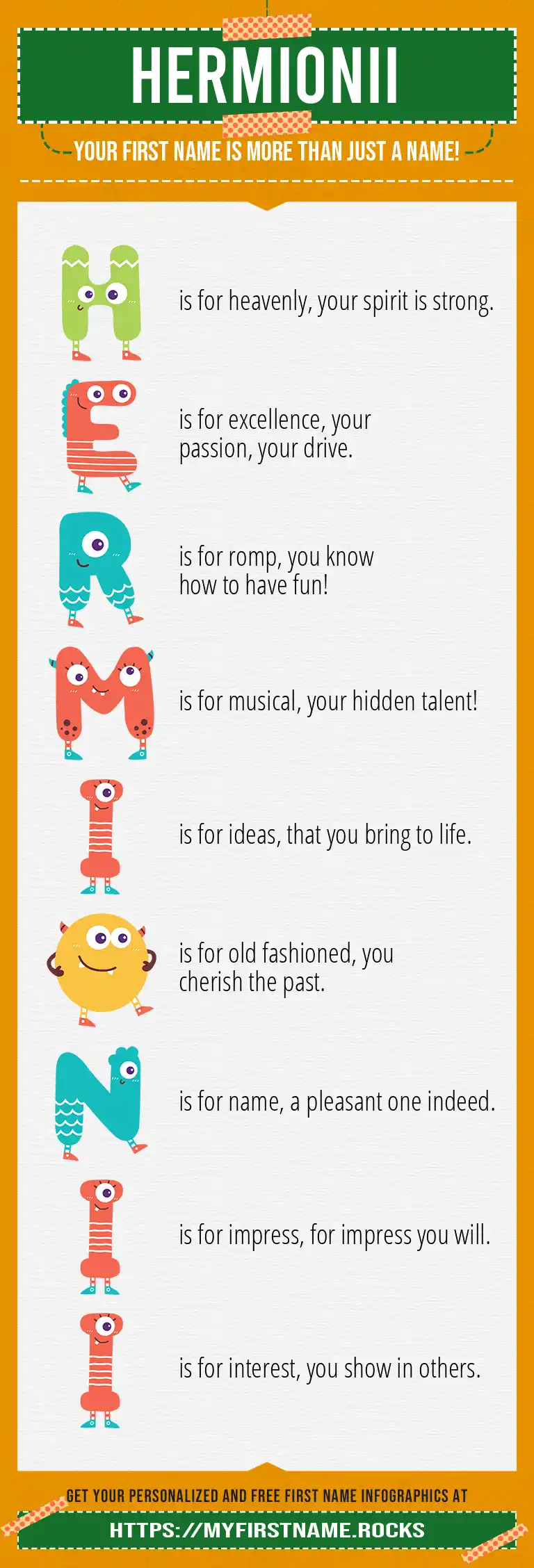 HERMIONII

YOUR FIRST NAME IS MORE THAN JUST A NAME!

H is for heavenly, your spirit is strong.

E is for excellence, your passion, your drive.

R is for romp, you know how to have fun!

M is for musical, your hidden talent!

I is for ideas, that you bring to life.

O is for old fashioned, you cherish the past.

N is for name, a pleasant one indeed.

I is for impress, for impress you will.

I is for interest, you show in others.

GET YOUR PERSONALIZED AND FREE FIRST NAME INFOGRAPHICS AT

HTTPS://MYFIRSTNAME.ROCKS