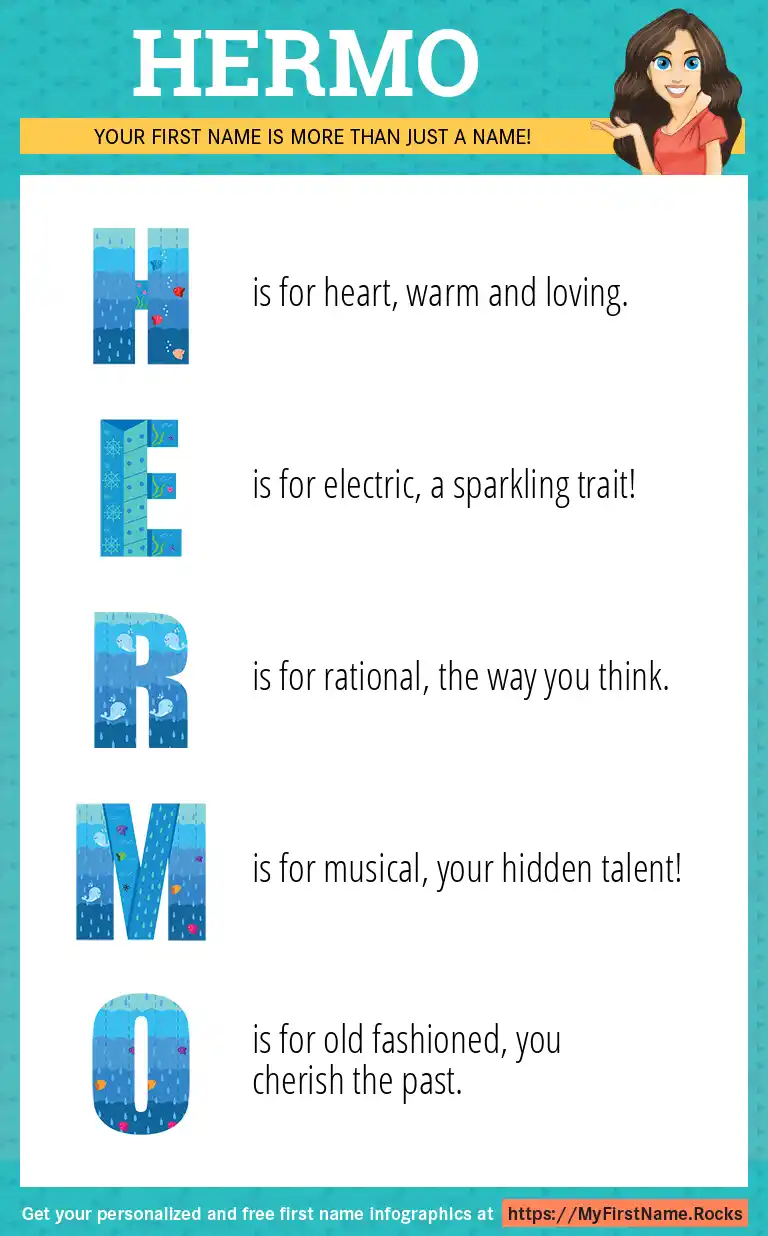 HERMO

YOUR FIRST NAME IS MORE THAN JUST A NAME!

H is for heart, warm and loving.

E is for electric, a sparkling trait!

R is for rational, the way you think.

M is for musical, your hidden talent!

O is for old fashioned, you cherish the past.

Get your personalized and free first name infographics at https://MyFirstName.Rocks