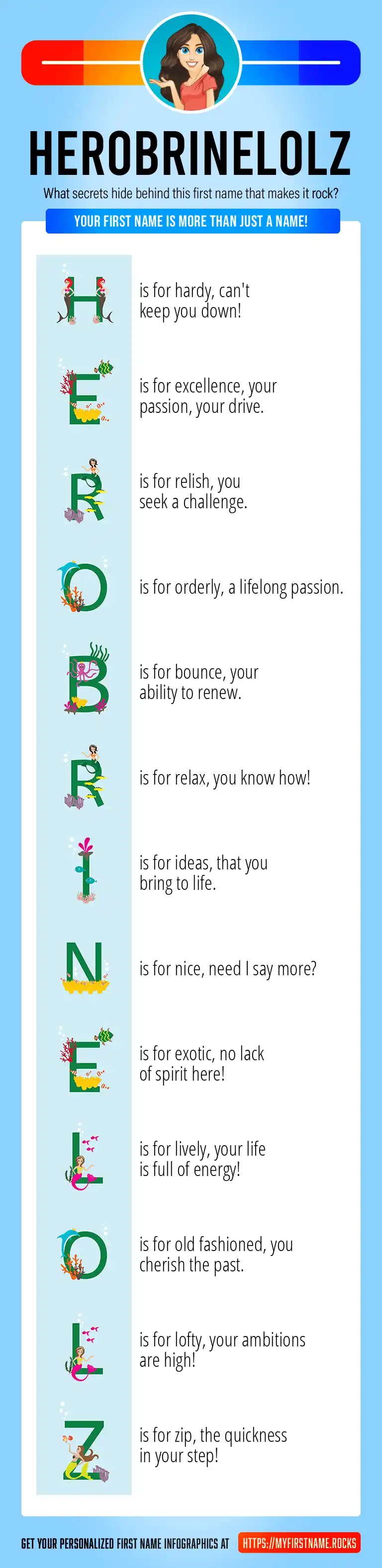 HEROBRINELOLZ

What secrets hide behind this first name that makes it rock?

YOUR FIRST NAME IS MORE THAN JUST A NAME!

H is for hardy, can't keep you down!

E is for excellence, your passion, your drive.

R is for relish, you seek a challenge.

O is for orderly, a lifelong passion.

B is for bounce, your ability to renew.

R is for relax, you know how!

I is for ideas, that you bring to life.

N is for nice, need I say more?

E is for exotic, no lack of spirit here!

L is for lively, your life is full of energy!

O is for old fashioned, you cherish the past.

L is for lofty, your ambitions are high!

Z is for zip, the quickness in your step!

GET YOUR PERSONALIZED FIRST NAME INFOGRAPHICS AT HTTPS://MYFIRSTNAME.ROCKS