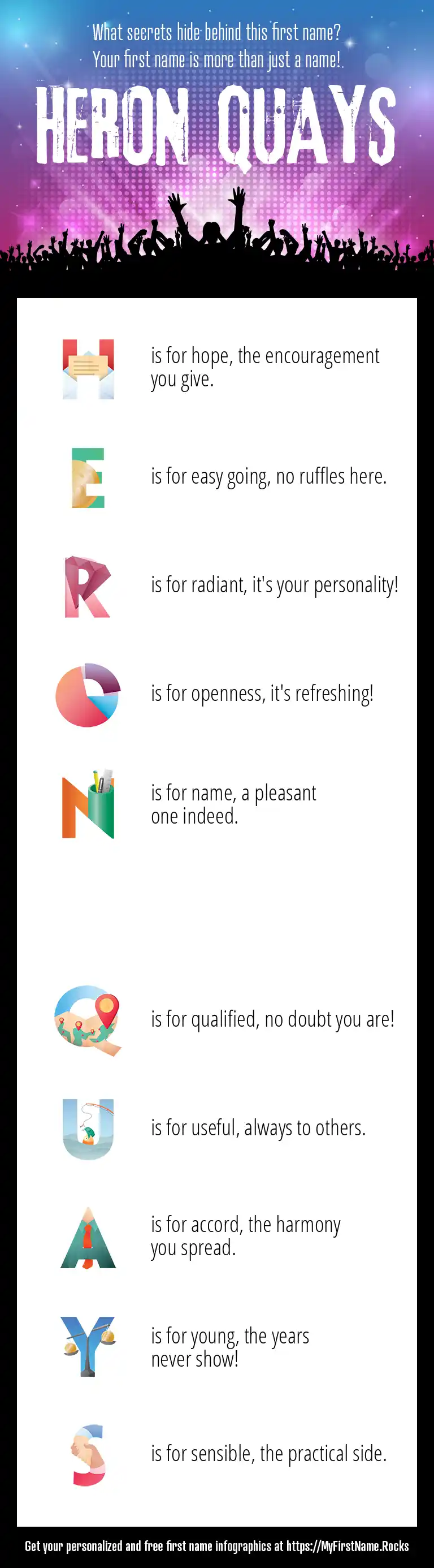 What secrets hide behind this first name?
Your first name is more than just a name!

HERON QUAYS

H is for hope, the encouragement you give.

E is for easy going, no ruffles here.

R is for radiant, it's your personality!

O is for openness, it's refreshing!

N is for name, a pleasant one indeed.

Q is for qualified, no doubt you are!

U is for useful, always to others.

A is for accord, the harmony you spread.

Y is for young, the years never show!

S is for sensible, the practical side.

Get your personalized and free first name infographics at https://MyFirstName.Rocks