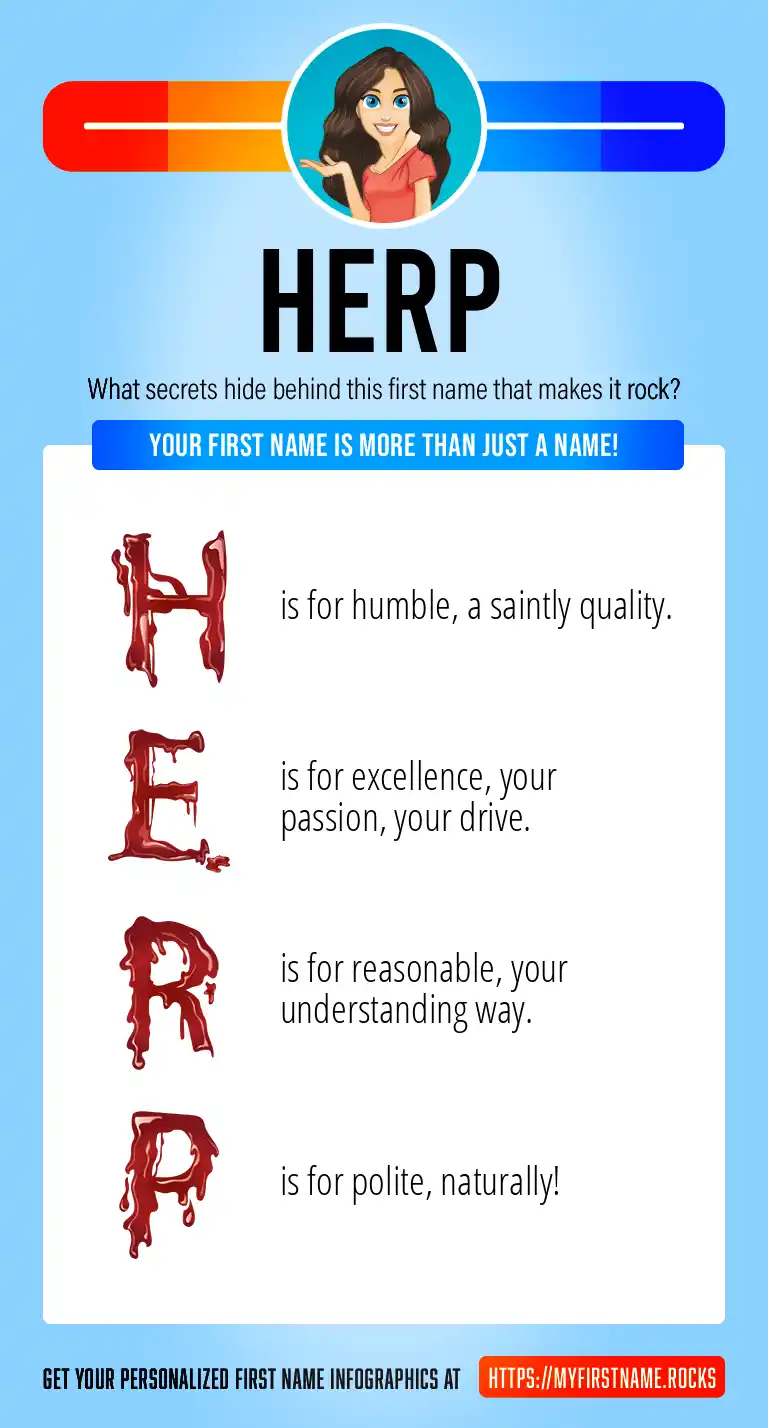 HERP

What secrets hide behind this first name that makes it rock?

YOUR FIRST NAME IS MORE THAN JUST A NAME!

H is for humble, a saintly quality.

E is for excellence, your passion, your drive.

R is for reasonable, your understanding way.

P is for polite, naturally!

GET YOUR PERSONALIZED FIRST NAME INFOGRAPHICS AT HTTPS://MYFIRSTNAME.ROCKS