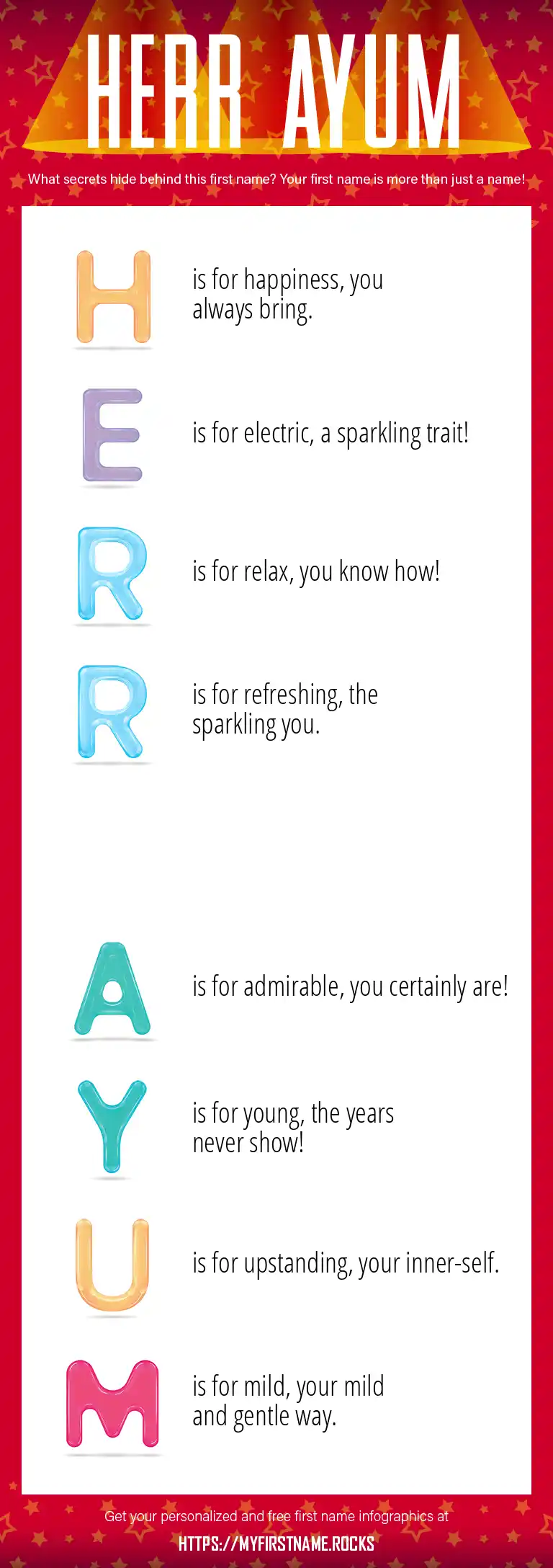 HERR AYUM

What secrets hide behind this first name? Your first name is more than just a name!

H is for happiness, you always bring.

E is for electric, a sparkling trait!

R is for relax, you know how!

R is for refreshing, the sparkling you.

A is for admirable, you certainly are!

Y is for young, the years never show!

U is for upstanding, your inner-self.

M is for mild, your mild and gentle way.

Get your personalized and free first name infographics at

HTTPS://MYFIRSTNAME.ROCKS