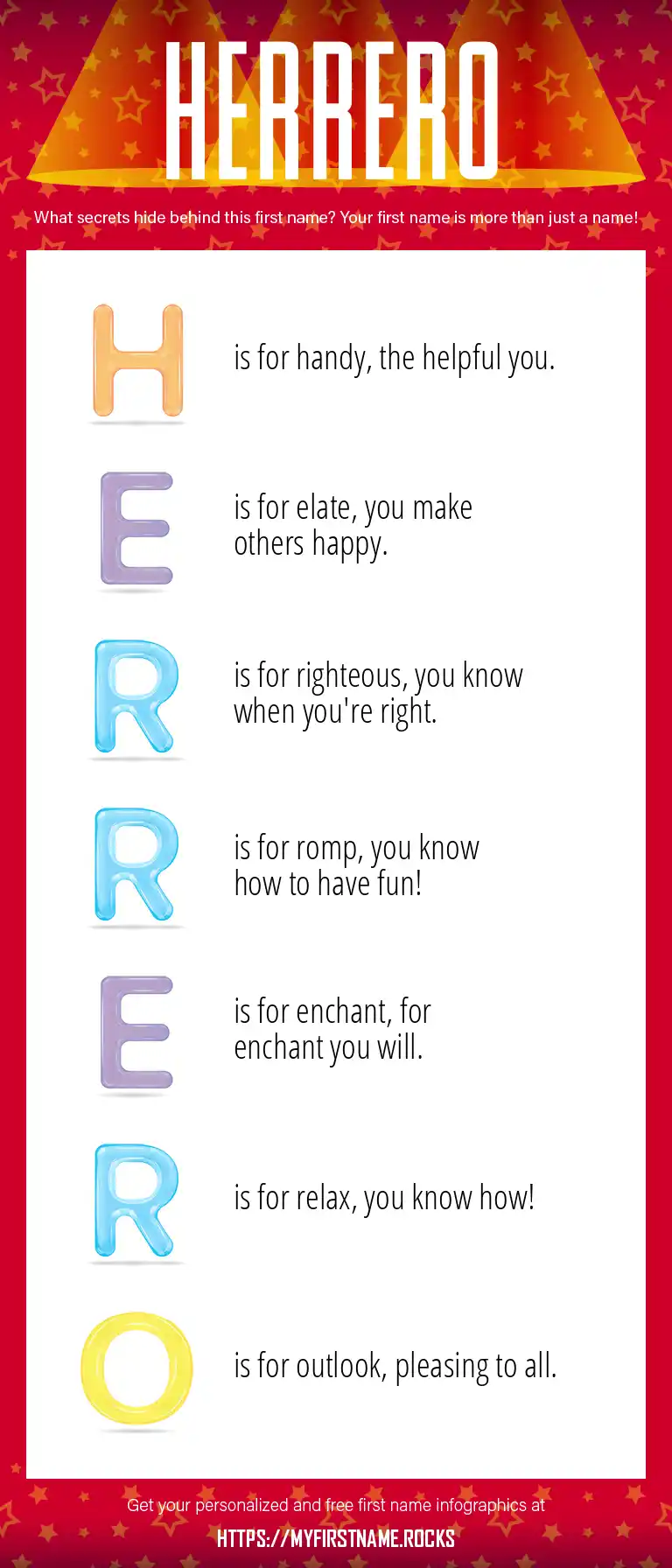 HERRERO

What secrets hide behind this first name? Your first name is more than just a name!

H is for handy, the helpful you.

E is for elate, you make others happy.

R is for righteous, you know when you're right.

R is for romp, you know how to have fun!

E is for enchant, for enchant you will.

R is for relax, you know how!

O is for outlook, pleasing to all.

Get your personalized and free first name infographics at

HTTPS://MYFIRSTNAME.ROCKS