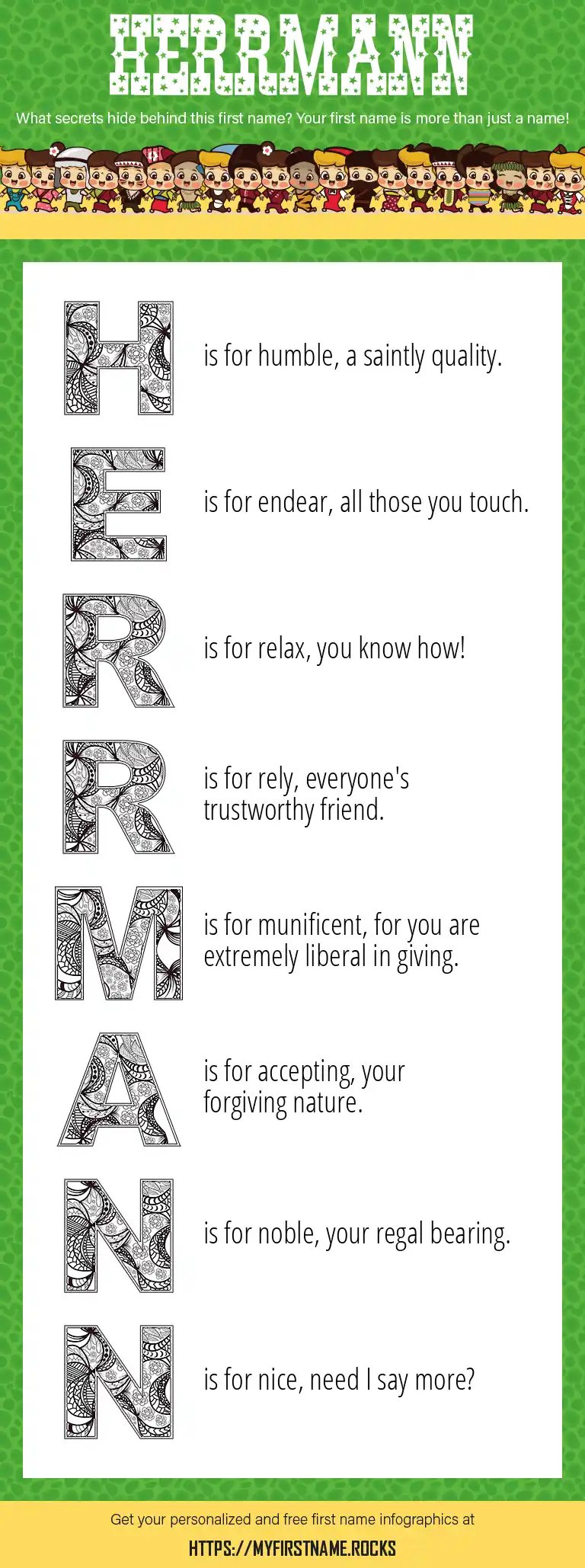 HERRMANN

What secrets hide behind this first name? Your first name is more than just a name!

H is for humble, a saintly quality.

E is for endear, all those you touch.

R is for relax, you know how!

R is for rely, everyone's trustworthy friend.

M is for munificent, for you are extremely liberal in giving.

A is for accepting, your forgiving nature.

N is for noble, your regal bearing.

N is for nice, need I say more?

Get your personalized and free first name infographics at

HTTPS://MYFIRSTNAME.ROCKS