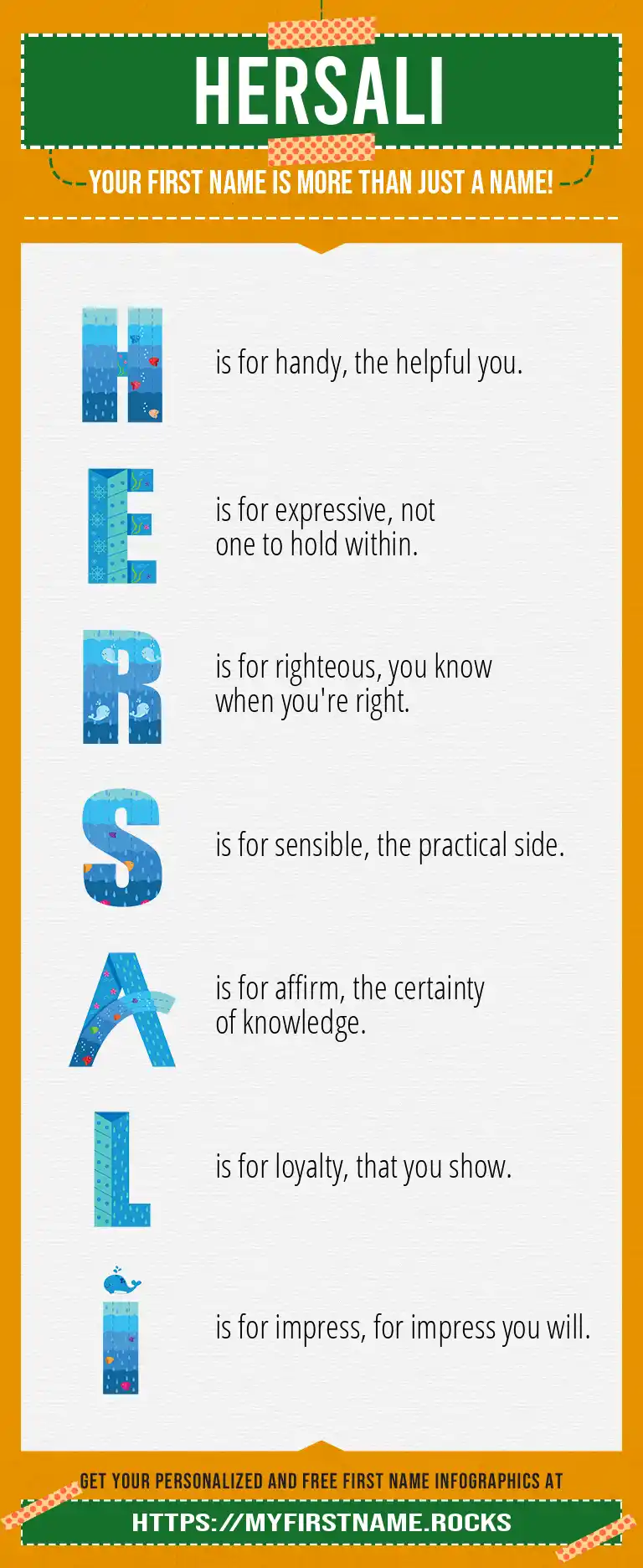 HERSALI

YOUR FIRST NAME IS MORE THAN JUST A NAME!

H is for handy, the helpful you.

E is for expressive, not one to hold within.

R is for righteous, you know when you're right.

S is for sensible, the practical side.

A is for affirm, the certainty of knowledge.

L is for loyalty, that you show.

I is for impress, for impress you will.

GET YOUR PERSONALIZED AND FREE FIRST NAME INFOGRAPHICS AT

HTTPS://MYFIRSTNAME.ROCKS