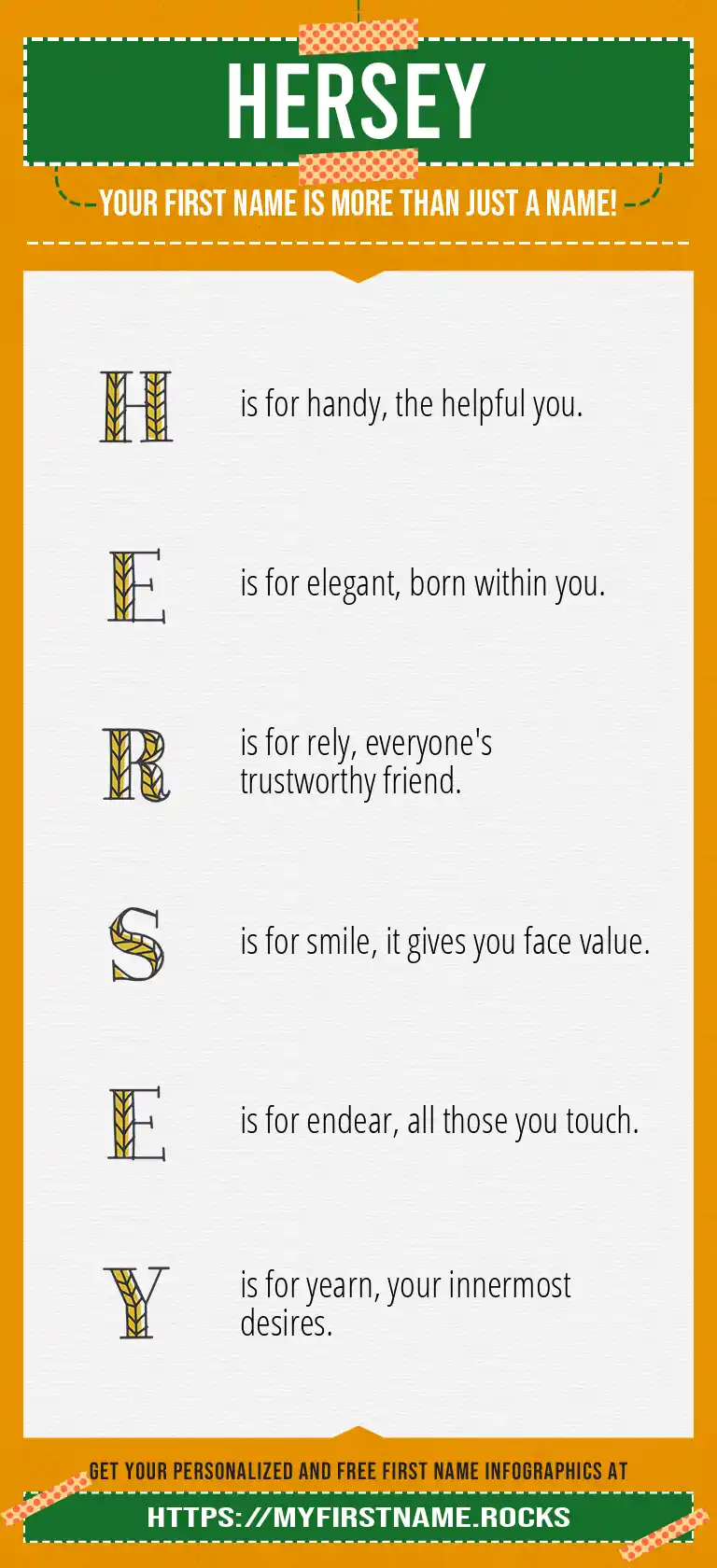 HERSEY

YOUR FIRST NAME IS MORE THAN JUST A NAME!

H is for handy, the helpful you.

E is for elegant, born within you.

R is for rely, everyone's trustworthy friend.

S is for smile, it gives you face value.

E is for endear, all those you touch.

Y is for yearn, your innermost desires.

GET YOUR PERSONALIZED AND FREE FIRST NAME INFOGRAPHICS AT

HTTPS://MYFIRSTNAME.ROCKS