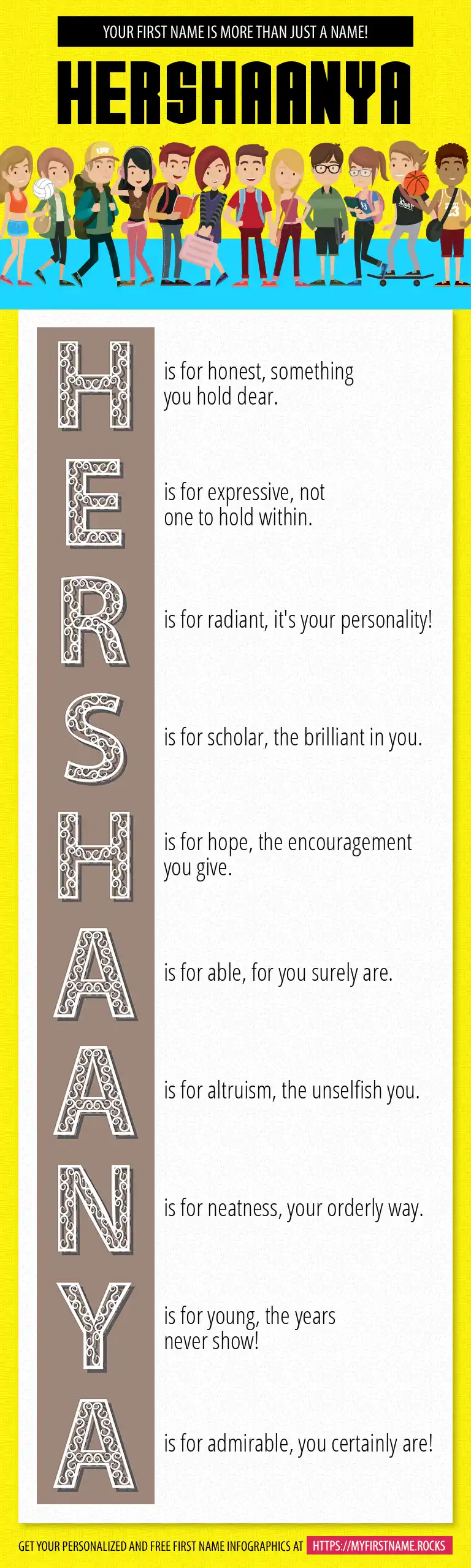 YOUR FIRST NAME IS MORE THAN JUST A NAME!

HERSHAANYA

H is for honest, something you hold dear.

E is for expressive, not one to hold within.

R is for radiant, it's your personality!

S is for scholar, the brilliant in you.

H is for hope, the encouragement you give.

A is for able, for you surely are.

A is for altruism, the unselfish you.

N is for neatness, your orderly way.

Y is for young, the years never show!

A is for admirable, you certainly are!

GET YOUR PERSONALIZED AND FREE FIRST NAME INFOGRAPHICS AT HTTPS://MYFIRSTNAME.ROCKS