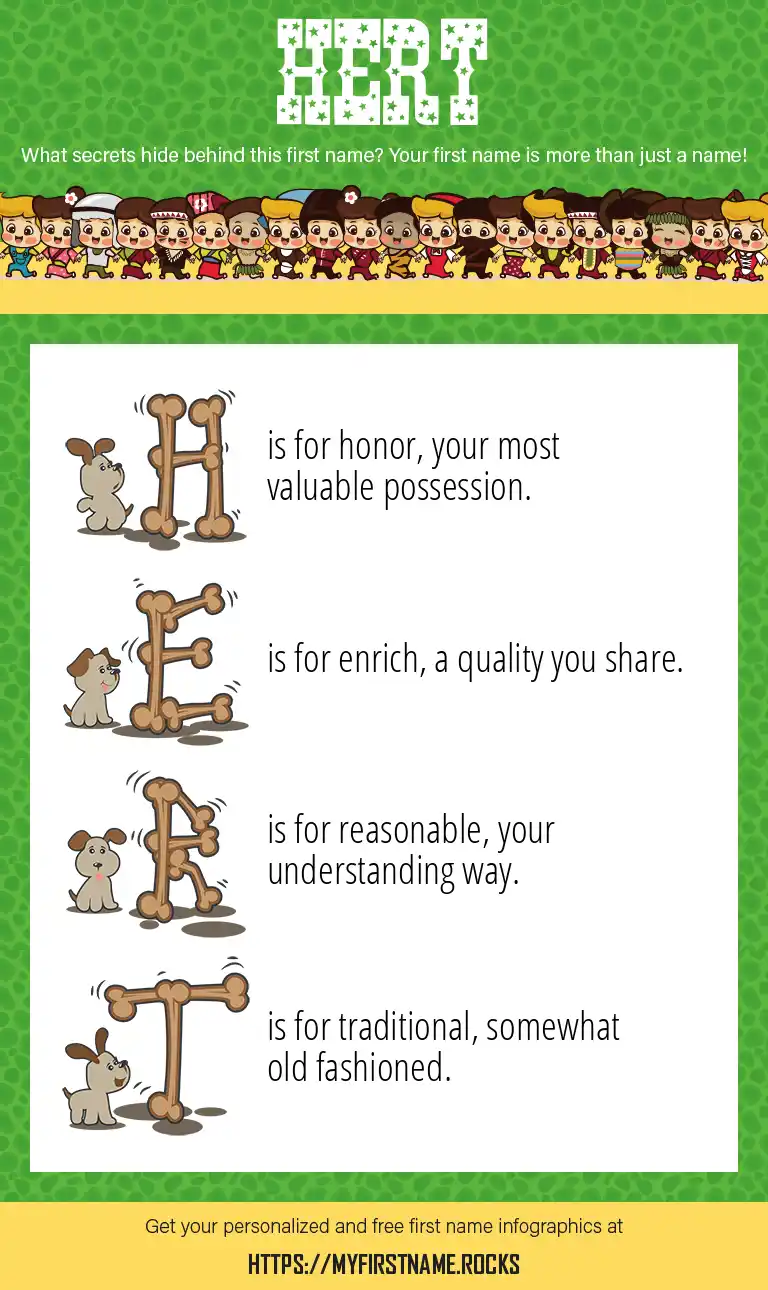 HERT

What secrets hide behind this first name? Your first name is more than just a name!

H is for honor, your most valuable possession.

E is for enrich, a quality you share.

R is for reasonable, your understanding way.

T is for traditional, somewhat old fashioned.

Get your personalized and free first name infographics at

HTTPS://MYFIRSTNAME.ROCKS