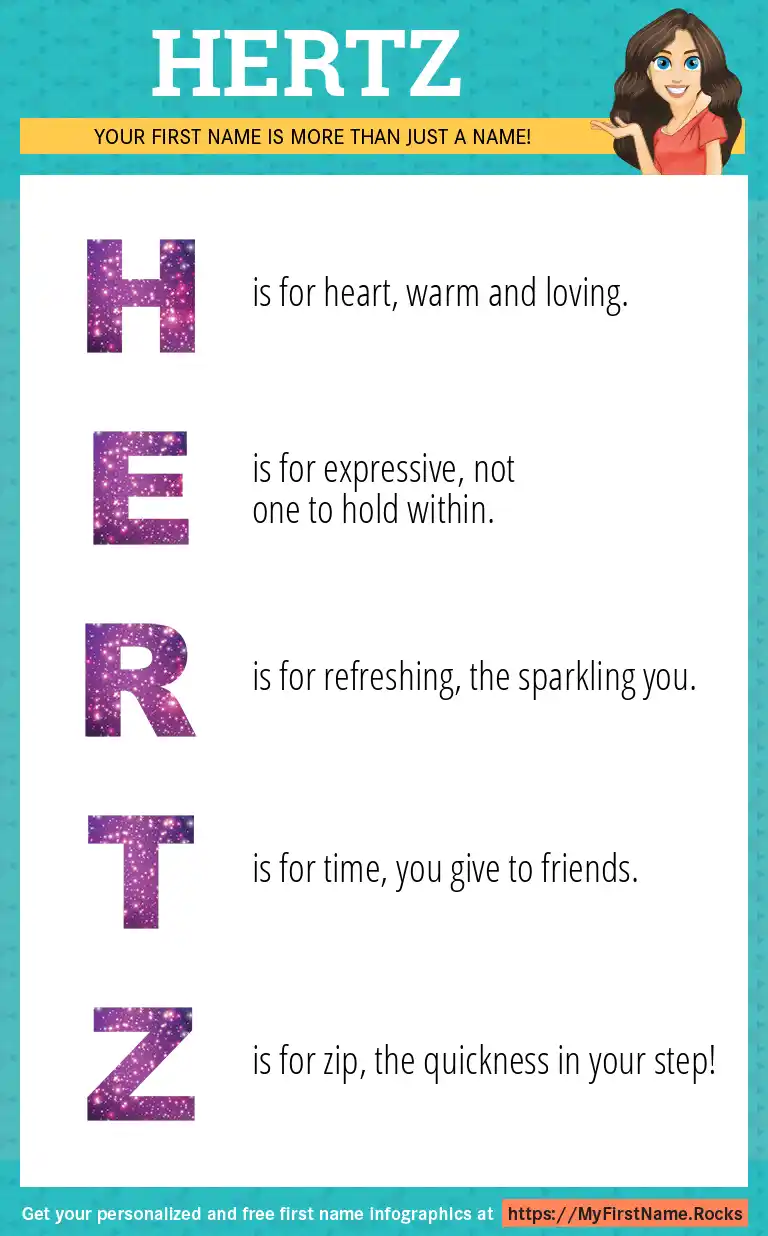 HERTZ

YOUR FIRST NAME IS MORE THAN JUST A NAME!

H is for heart, warm and loving.

E is for expressive, not one to hold within.

R is for refreshing, the sparkling you.

T is for time, you give to friends.

Z is for zip, the quickness in your step!

Get your personalized and free first name infographics at https://MyFirstName.Rocks