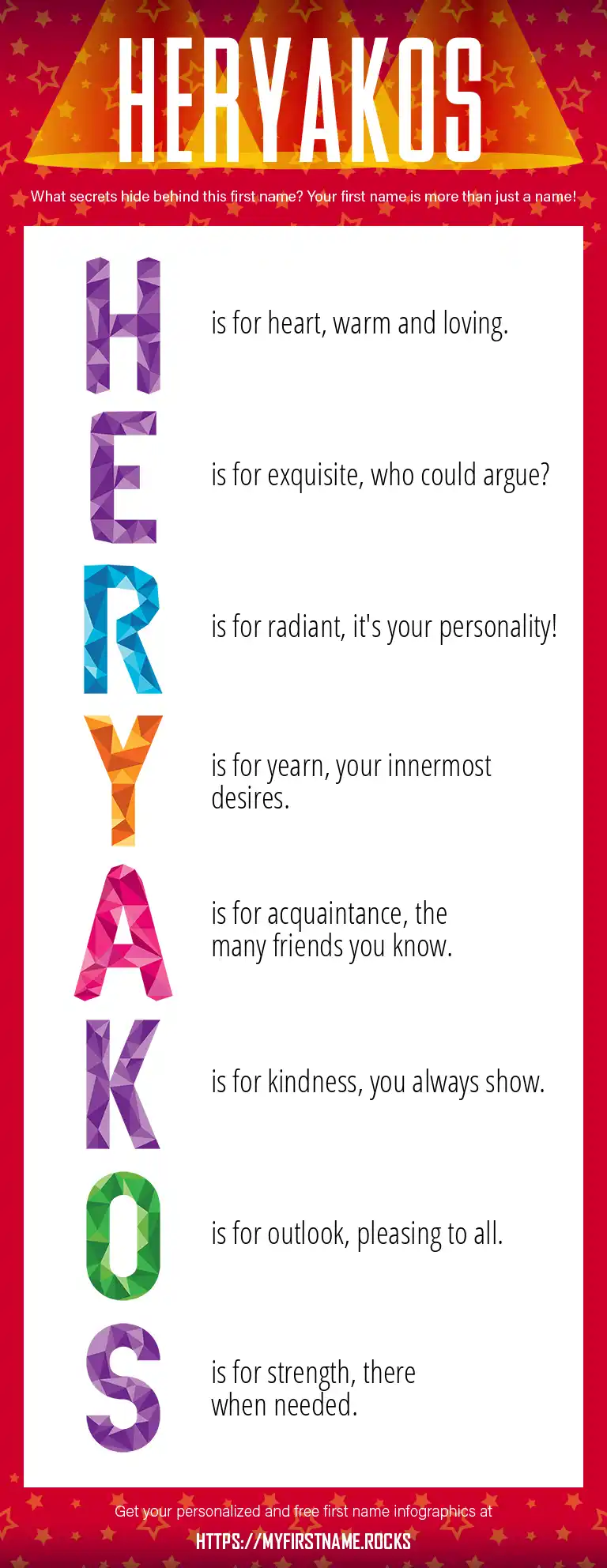 HERYAKOS

What secrets hide behind this first name? Your first name is more than just a name!

H is for heart, warm and loving.

E is for exquisite, who could argue?

R is for radiant, it's your personality!

Y is for yearn, your innermost desires.

A is for acquaintance, the many friends you know.

K is for kindness, you always show.

O is for outlook, pleasing to all.

S is for strength, there when needed.

Get your personalized and free first name infographics at

HTTPS://MYFIRSTNAME.ROCKS