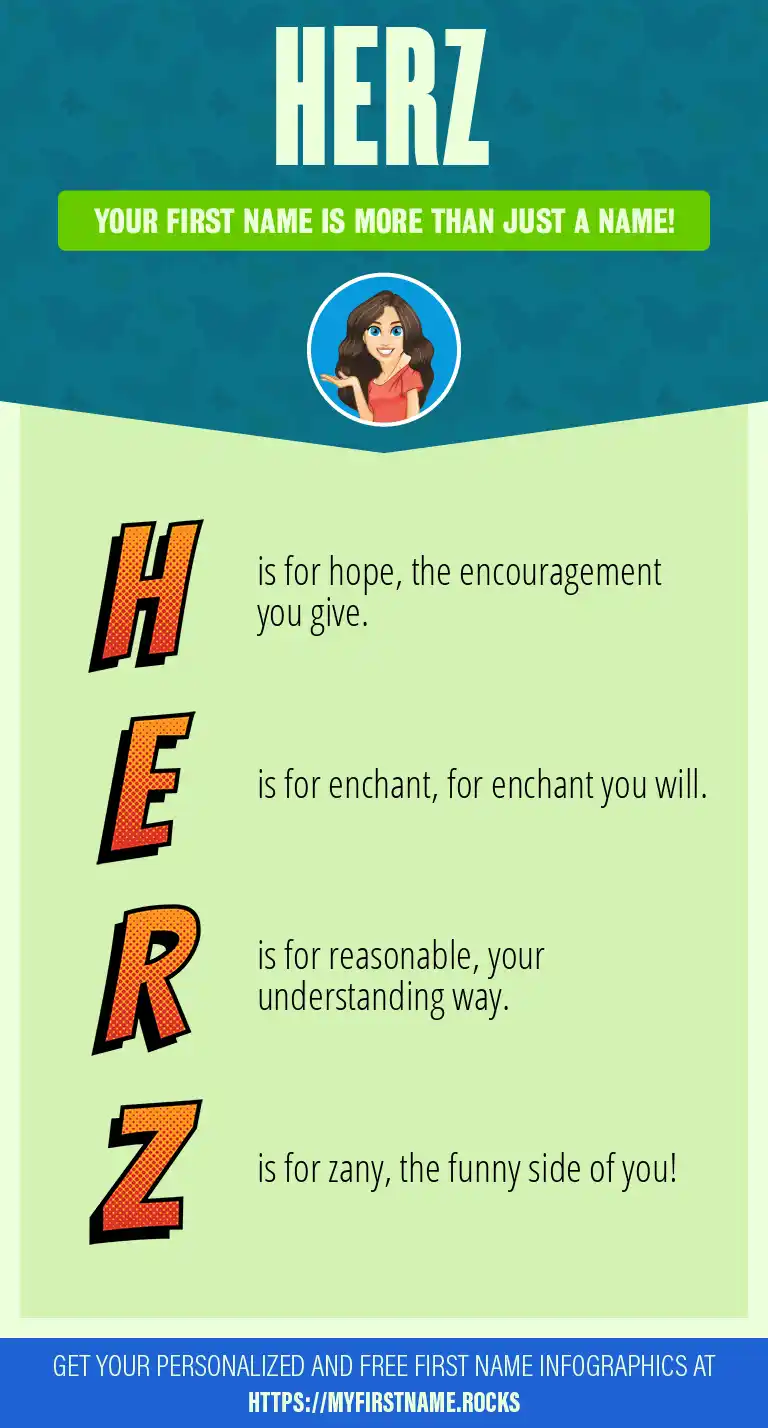 HERZ

YOUR FIRST NAME IS MORE THAN JUST A NAME!

H is for hope, the encouragement you give.

E is for enchant, for enchant you will.

R is for reasonable, your understanding way.

Z is for zany, the funny side of you!

GET YOUR PERSONALIZED AND FREE FIRST NAME INFOGRAPHICS AT HTTPS://MYFIRSTNAME.ROCKS