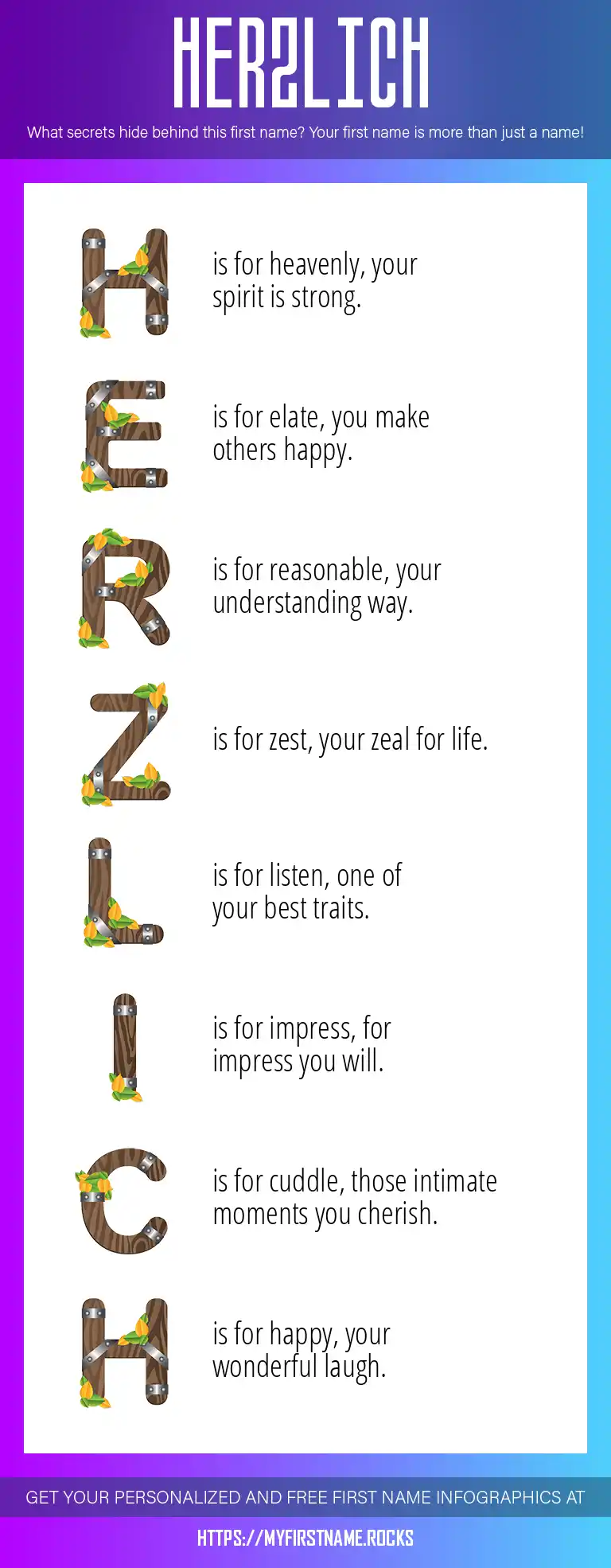 HERZLICH

What secrets hide behind this first name? Your first name is more than just a name!

H is for heavenly, your spirit is strong.

E is for elate, you make others happy.

R is for reasonable, your understanding way.

Z is for zest, your zeal for life.

L is for listen, one of your best traits.

I is for impress, for impress you will.

C is for cuddle, those intimate moments you cherish.

H is for happy, your wonderful laugh.

GET YOUR PERSONALIZED AND FREE FIRST NAME INFOGRAPHICS AT

HTTPS://MYFIRSTNAME.ROCKS