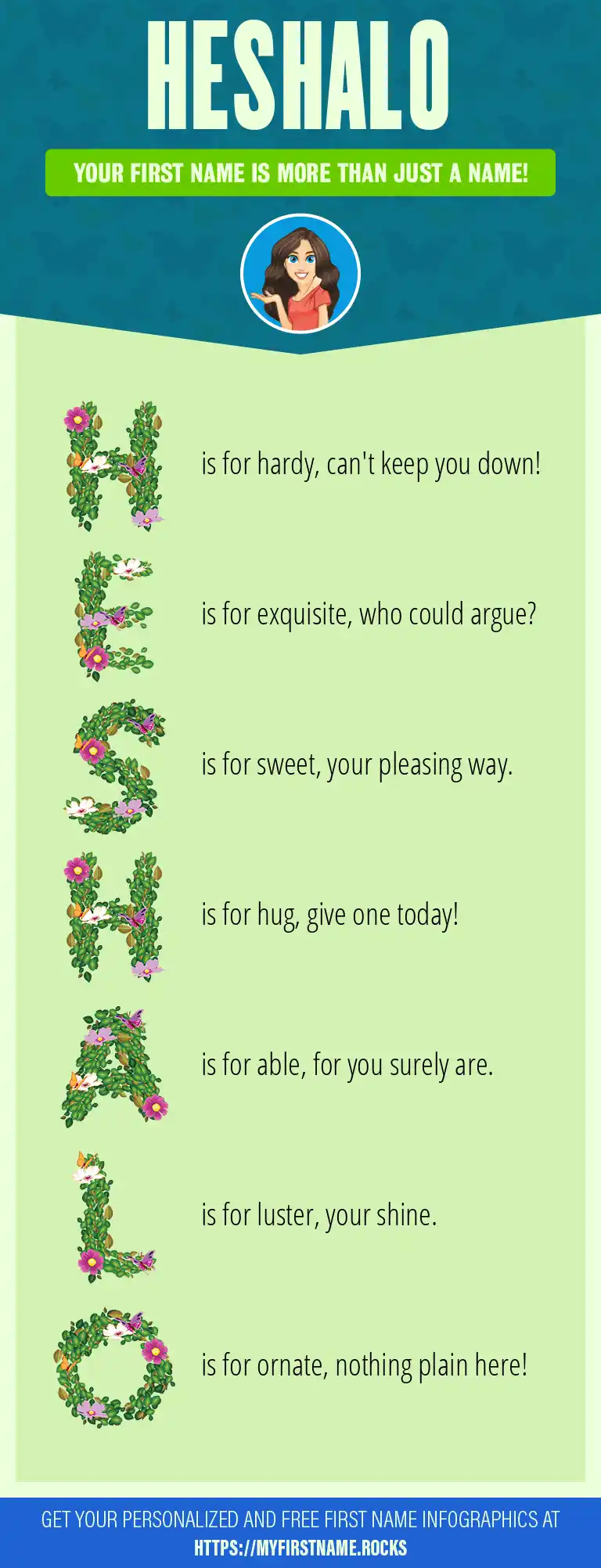 HESHALO

YOUR FIRST NAME IS MORE THAN JUST A NAME!

H is for hardy, can't keep you down!

E is for exquisite, who could argue?

S is for sweet, your pleasing way.

H is for hug, give one today!

A is for able, for you surely are.

L is for luster, your shine.

O is for ornate, nothing plain here!

GET YOUR PERSONALIZED AND FREE FIRST NAME INFOGRAPHICS AT
HTTPS://MYFIRSTNAME.ROCKS