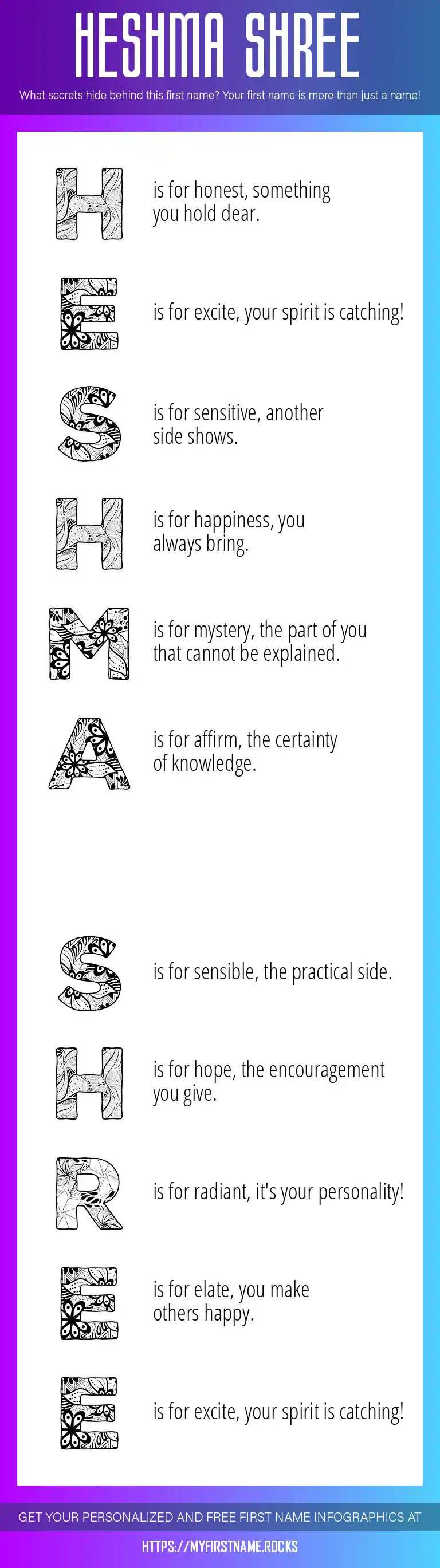 HESHMA SHREE

What secrets hide behind this first name? Your first name is more than just a name!

H is for honest, something you hold dear.

E is for excite, your spirit is catching!

S is for sensitive, another side shows.

H is for happiness, you always bring.

M is for mystery, the part of you that cannot be explained.

A is for affirm, the certainty of knowledge.

S is for sensible, the practical side.

H is for hope, the encouragement you give.

R is for radiant, it's your personality!

E is for elate, you make others happy.

E is for excite, your spirit is catching!

GET YOUR PERSONALIZED AND FREE FIRST NAME INFOGRAPHICS AT

HTTPS://MYFIRSTNAME.ROCKS