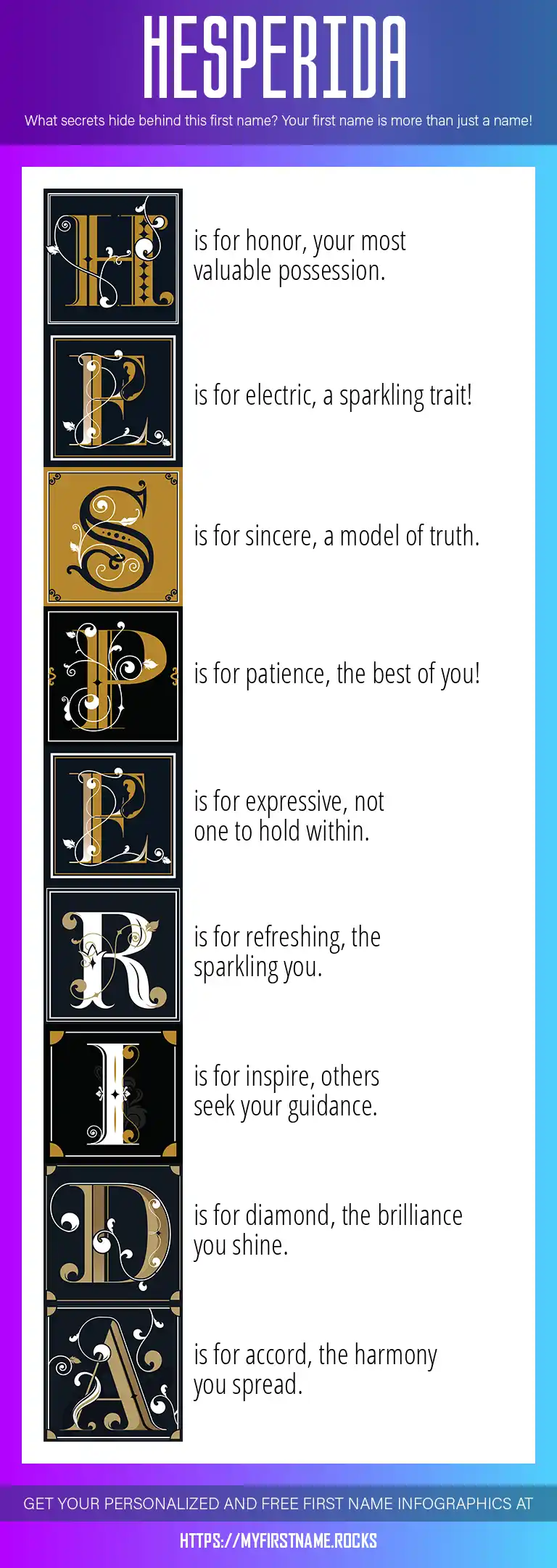 HESPERIDA

What secrets hide behind this first name? Your first name is more than just a name!

H is for honor, your most valuable possession.

E is for electric, a sparkling trait!

S is for sincere, a model of truth.

P is for patience, the best of you!

E is for expressive, not one to hold within.

R is for refreshing, the sparkling you.

I is for inspire, others seek your guidance.

D is for diamond, the brilliance you shine.

A is for accord, the harmony you spread.

GET YOUR PERSONALIZED AND FREE FIRST NAME INFOGRAPHICS AT

HTTPS://MYFIRSTNAME.ROCKS