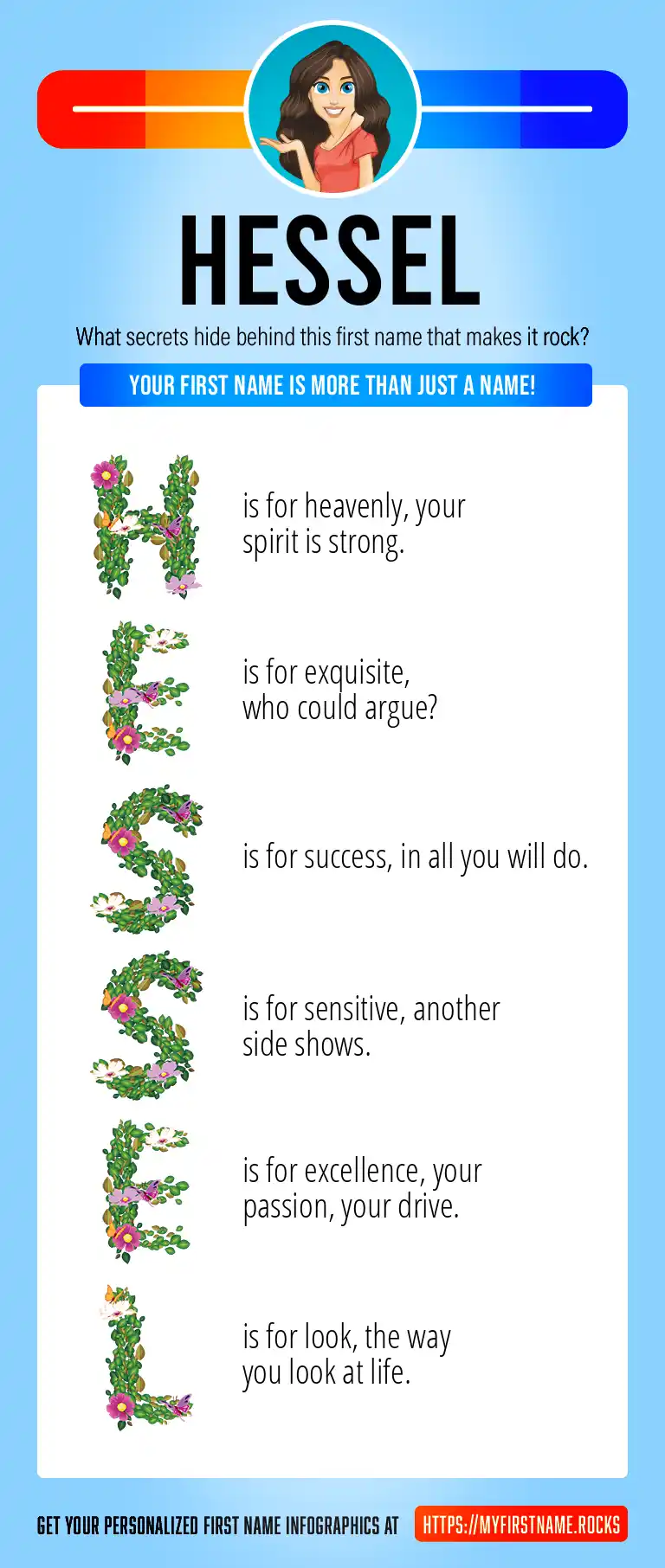 HESSEL

What secrets hide behind this first name that makes it rock?

YOUR FIRST NAME IS MORE THAN JUST A NAME!

H is for heavenly, your spirit is strong.

E is for exquisite, who could argue?

S is for success, in all you will do.

S is for sensitive, another side shows.

E is for excellence, your passion, your drive.

L is for look, the way you look at life.

GET YOUR PERSONALIZED FIRST NAME INFOGRAPHICS AT HTTPS://MYFIRSTNAME.ROCKS