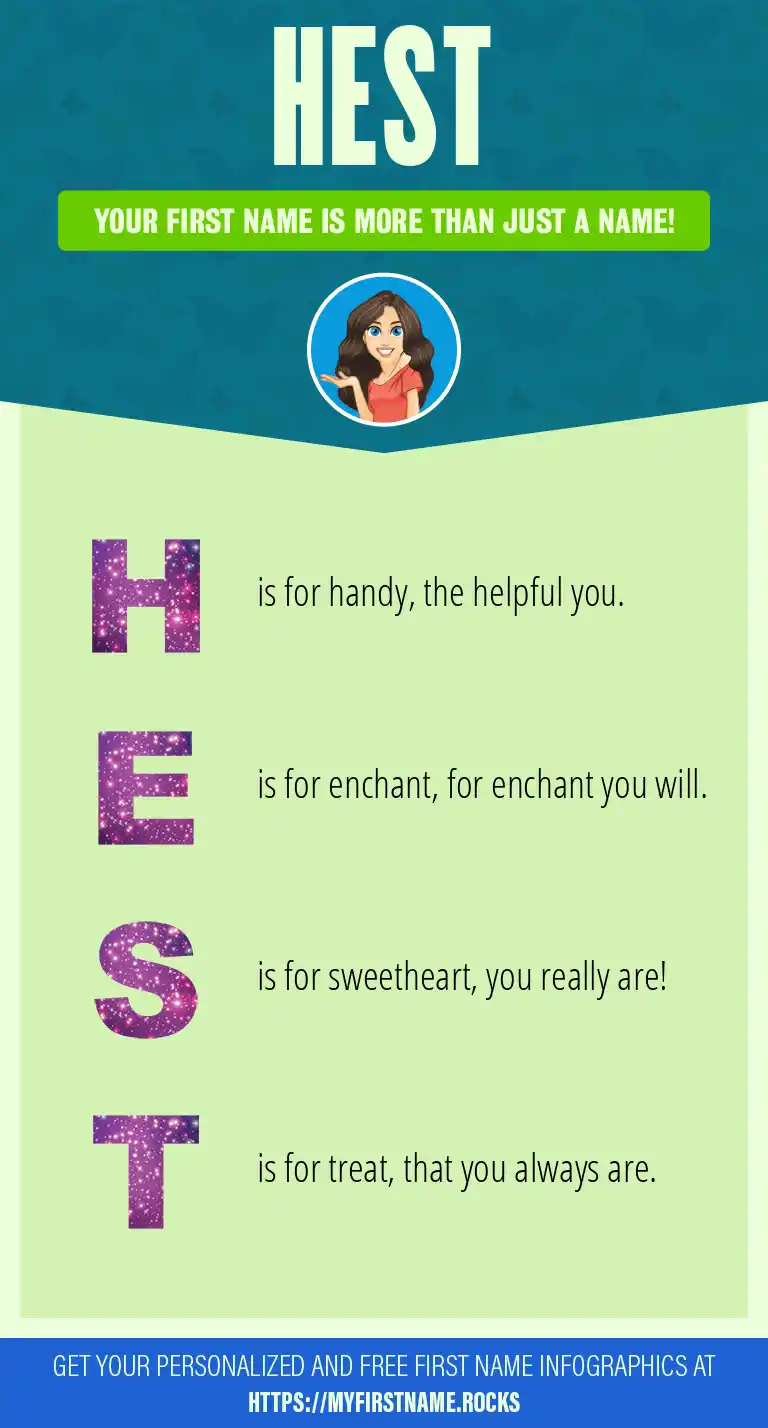 HEST

YOUR FIRST NAME IS MORE THAN JUST A NAME!

H is for handy, the helpful you.

E is for enchant, for enchant you will.

S is for sweetheart, you really are!

T is for treat, that you always are.

GET YOUR PERSONALIZED AND FREE FIRST NAME INFOGRAPHICS AT HTTPS://MYFIRSTNAME.ROCKS