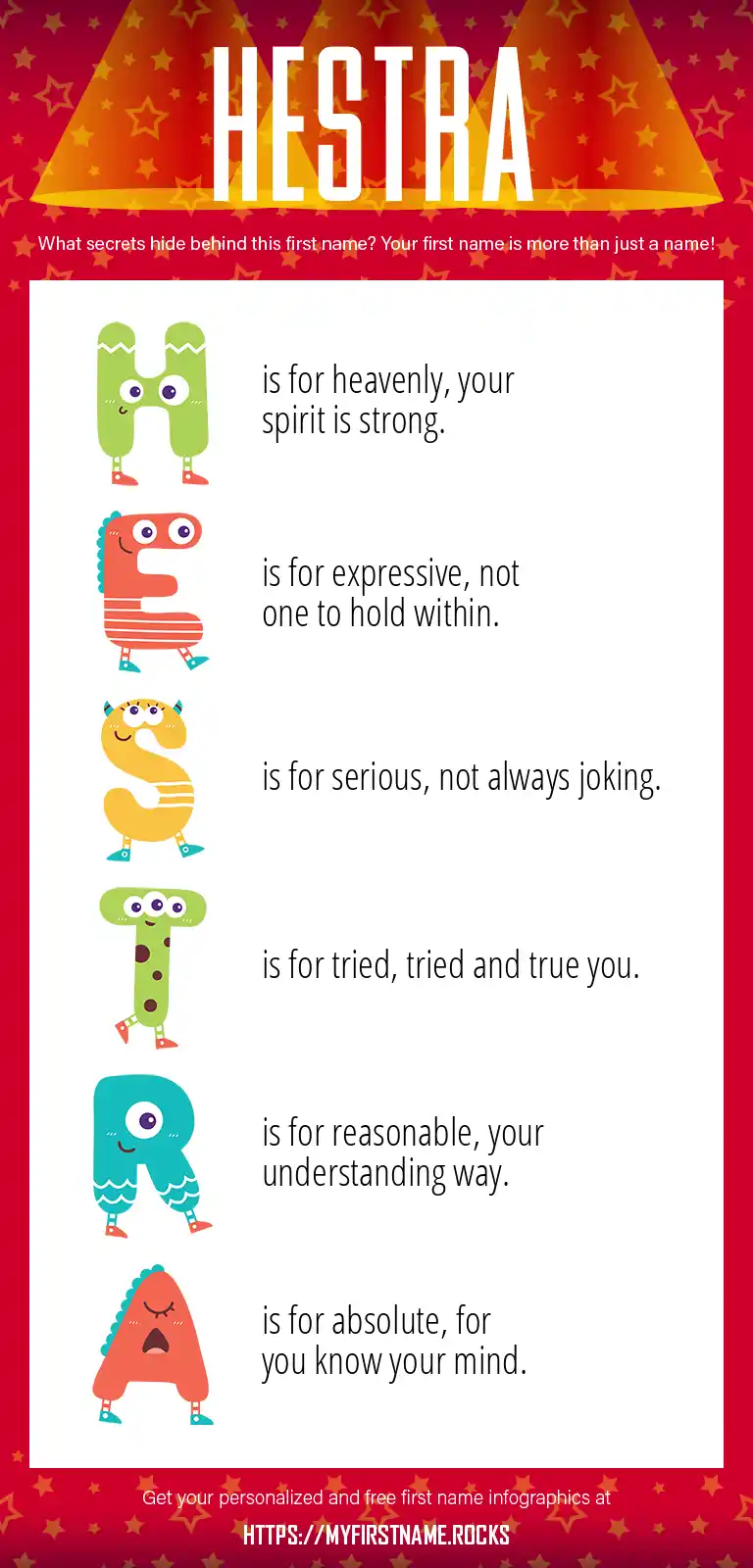 HESTRA

What secrets hide behind this first name? Your first name is more than just a name!

H is for heavenly, your spirit is strong.

E is for expressive, not one to hold within.

S is for serious, not always joking.

T is for tried, tried and true you.

R is for reasonable, your understanding way.

A is for absolute, for you know your mind.

Get your personalized and free first name infographics at

HTTPS://MYFIRSTNAME.ROCKS