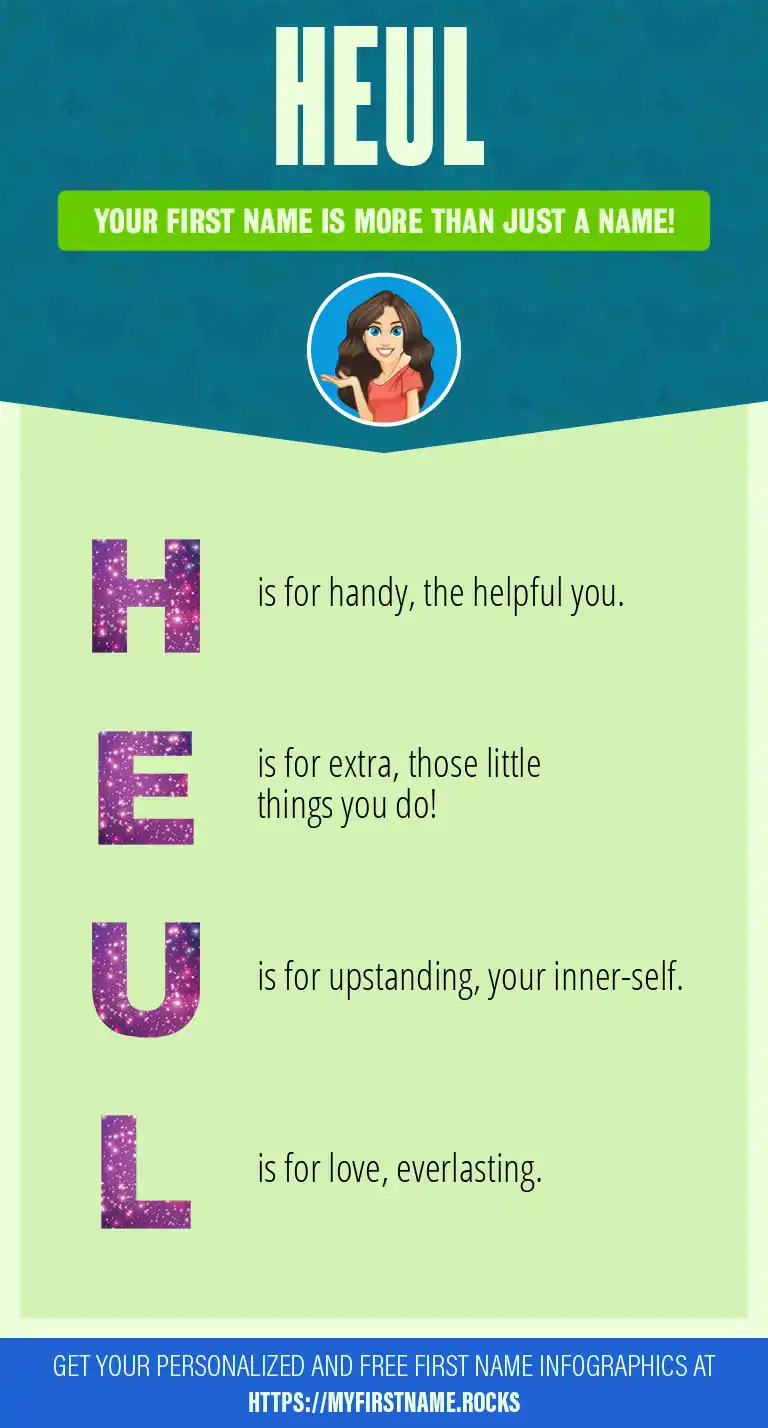 HEUL

YOUR FIRST NAME IS MORE THAN JUST A NAME!

H is for handy, the helpful you.

E is for extra, those little things you do!

U is for upstanding, your inner-self.

L is for love, everlasting.

GET YOUR PERSONALIZED AND FREE FIRST NAME INFOGRAPHICS AT HTTPS://MYFIRSTNAME.ROCKS