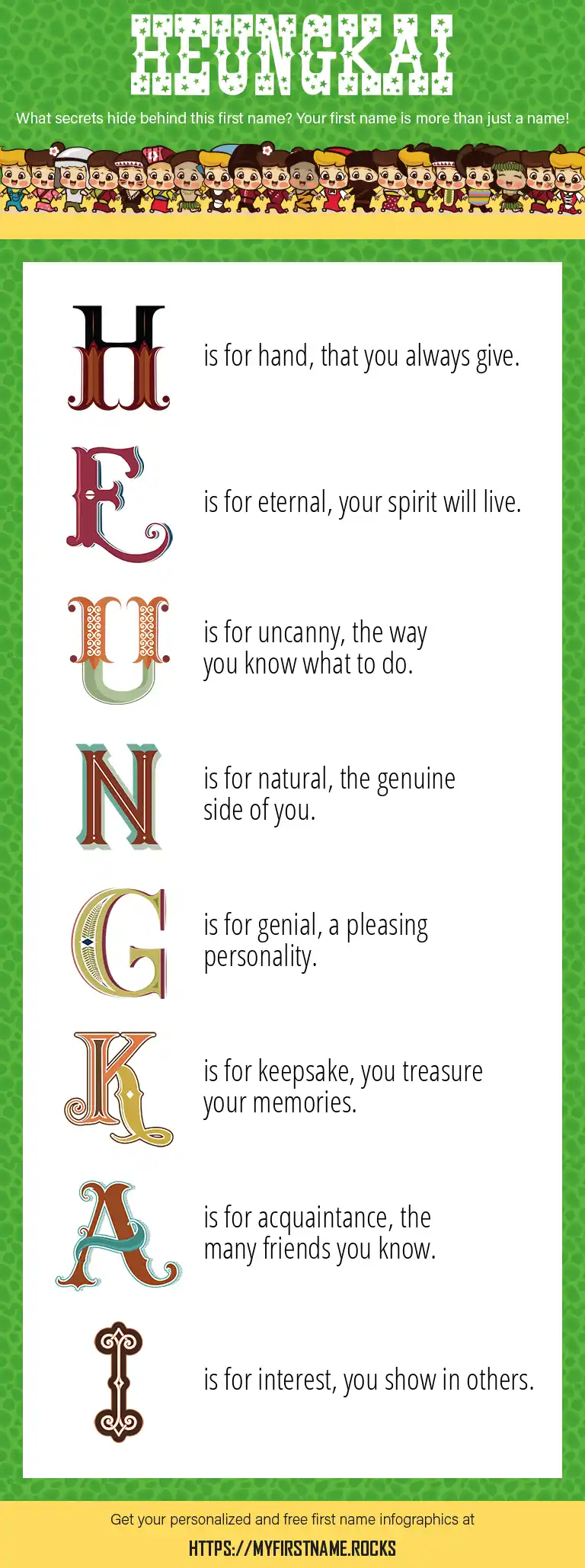 HEUNGKAI

What secrets hide behind this first name? Your first name is more than just a name!

H is for hand, that you always give.

E is for eternal, your spirit will live.

U is for uncanny, the way you know what to do.

N is for natural, the genuine side of you.

G is for genial, a pleasing personality.

K is for keepsake, you treasure your memories.

A is for acquaintance, the many friends you know.

I is for interest, you show in others.

Get your personalized and free first name infographics at

HTTPS://MYFIRSTNAME.ROCKS